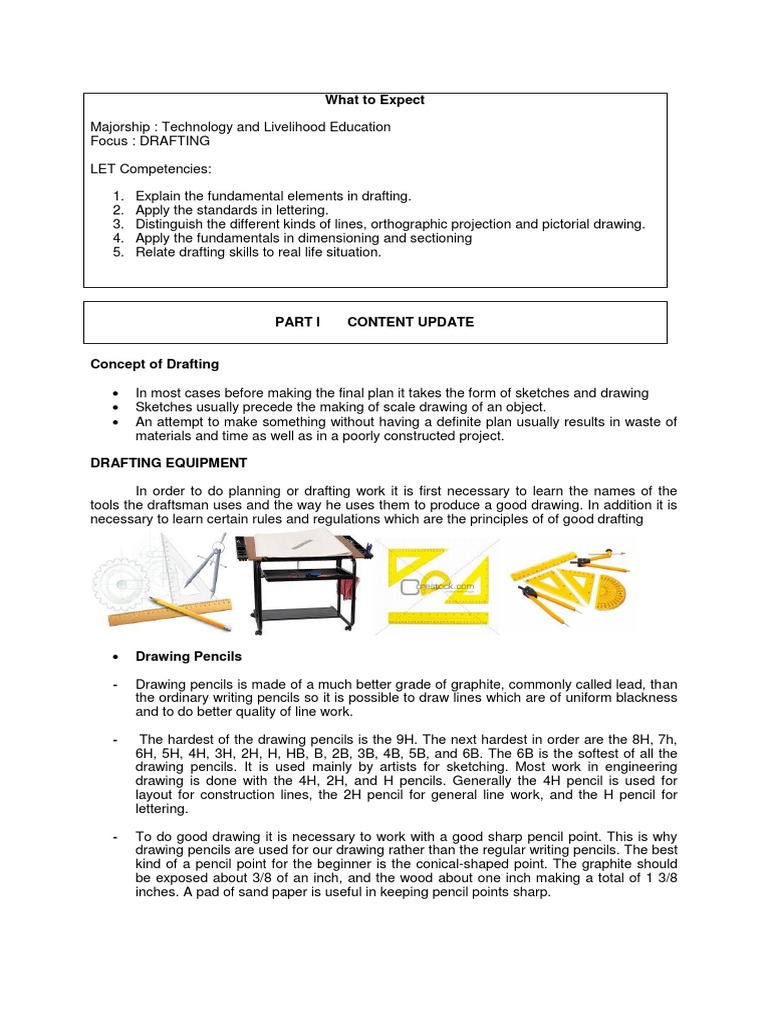 What to Expect

Majorship : Technology and Livelihood Education
Focus : DRAFTING

LET Competencies:

1. Explain the fundamental elements in drafting.
2. Apply the standards in lettering.
3. Distinguish the different kinds of lines, orthographic projection and pictorial drawing.
4. Apply the fundamentals in dimensioning and sectioning
5. Relate drafting skills to real life situation.

PART I CONTENT UPDATE

Concept of Drafting

• In most cases before making the final plan it takes the form of sketches and drawing
• Sketches usually precede the making of scale drawing of an object.
• An attempt to make something without having a definite plan usually results in waste of materials and time as well as in a poorly constructed project.

DRAFTING EQUIPMENT

In order to do planning or drafting work it is first necessary to learn the names of the tools the draftsman uses and the way he uses them to produce a good drawing. In addition it is necessary to learn certain rules and regulations which are the principles of of good drafting

canstock.com

• Drawing Pencils

- Drawing pencils is made of a much better grade of graphite, commonly called lead, than the ordinary writing pencils so it is possible to draw lines which are of uniform blackness and to do better quality of line work.

- The hardest of the drawing pencils is the 9H. The next hardest in order are the 8H, 7h, 6H, 5H, 4H, 3H, 2H, H, HB, B, 2B, 3B, 4B, 5B, and 6B. The 6B is the softest of all the drawing pencils. It is used mainly by artists for sketching. Most work in engineering drawing is done with the 4H, 2H, and H pencils. Generally the 4H pencil is used for layout for construction lines, the 2H pencil for general line work, and the H pencil for lettering.

- To do good drawing it is necessary to work with a good sharp pencil point. This is why drawing pencils are used for our drawing rather than the regular writing pencils. The best kind of a pencil point for the beginner is the conical-shaped point. The graphite should be exposed about 3/8 of an inch, and the wood about one inch making a total of 1 3/8 inches. A pad of sand paper is useful in keeping pencil points sharp.