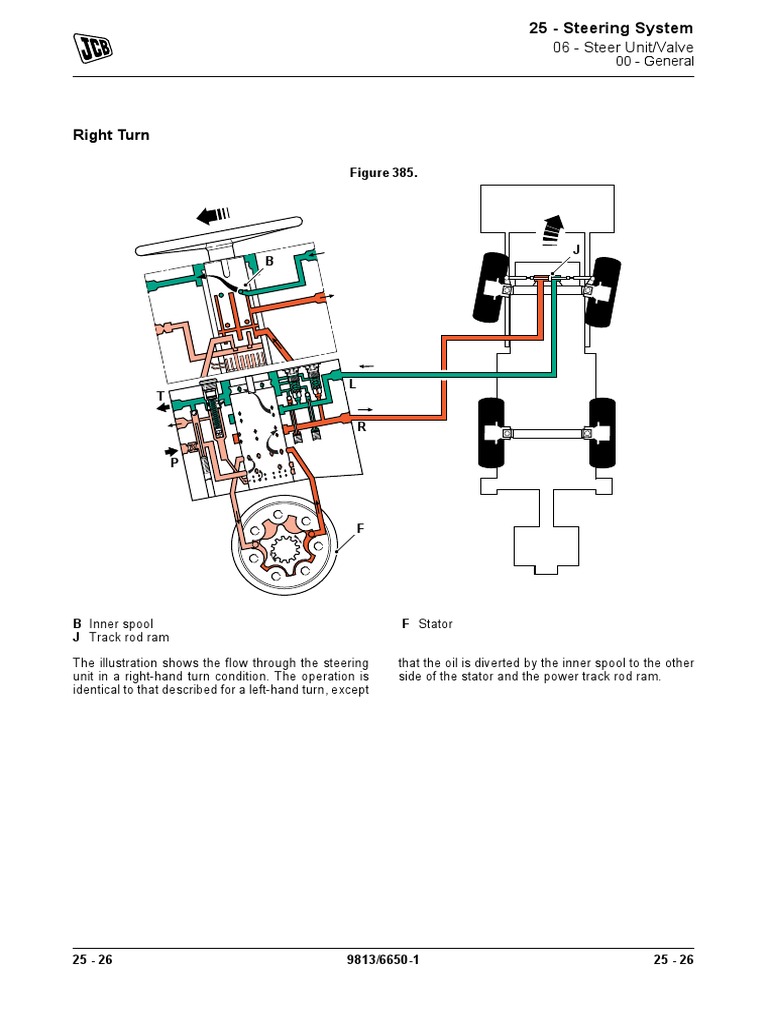 JCB

25 - Steering System
06 - Steer Unit/Valve
00 - General

Right Turn

Figure 385.

B
J
T
L
R
P
F

B Inner spool
J Track rod ram

F Stator

The illustration shows the flow through the steering unit in a right-hand turn condition. The operation is identical to that described for a left-hand turn, except that the oil is diverted by the inner spool to the other side of the stator and the power track rod ram.

25 - 26
9813/6650-1
25 - 26