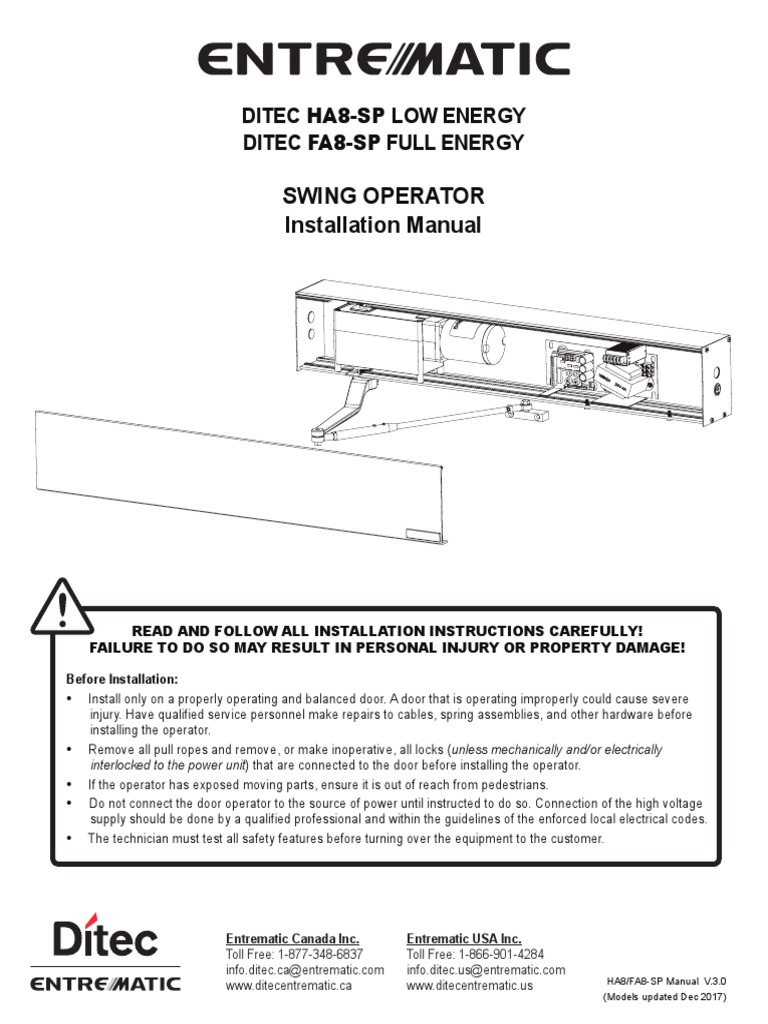 ENTREMATIC

DITEC HA8-SP LOW ENERGY
DITEC FA8-SP FULL ENERGY

SWING OPERATOR
Installation Manual

READ AND FOLLOW ALL INSTALLATION INSTRUCTIONS CAREFULLY!
FAILURE TO DO SO MAY RESULT IN PERSONAL INJURY OR PROPERTY DAMAGE!

Before Installation:

• Install only on a properly operating and balanced door. A door that is operating improperly could cause severe injury. Have qualified service personnel make repairs to cables, spring assemblies, and other hardware before installing the operator.
• Remove all pull ropes and remove, or make inoperative, all locks (unless mechanically and/or electrically interlocked to the power unit) that are connected to the door before installing the operator.
• If the operator has exposed moving parts, ensure it is out of reach from pedestrians.
• Do not connect the door operator to the source of power until instructed to do so. Connection of the high voltage supply should be done by a qualified professional and within the guidelines of the enforced local electrical codes.
• The technician must test all safety features before turning over the equipment to the customer.

Ditec
ENTREMATIC

Entrematic Canada Inc.
Toll Free: 1-877-348-6837
info.ditec.ca@entrematic.com
www.ditecentrematic.ca

Entrematic USA Inc.
Toll Free: 1-866-901-4284
info.ditec.us@entrematic.com
www.ditecentrematic.us

HA8/FA8-SP Manual V.3.0
(Models updated Dec 2017)