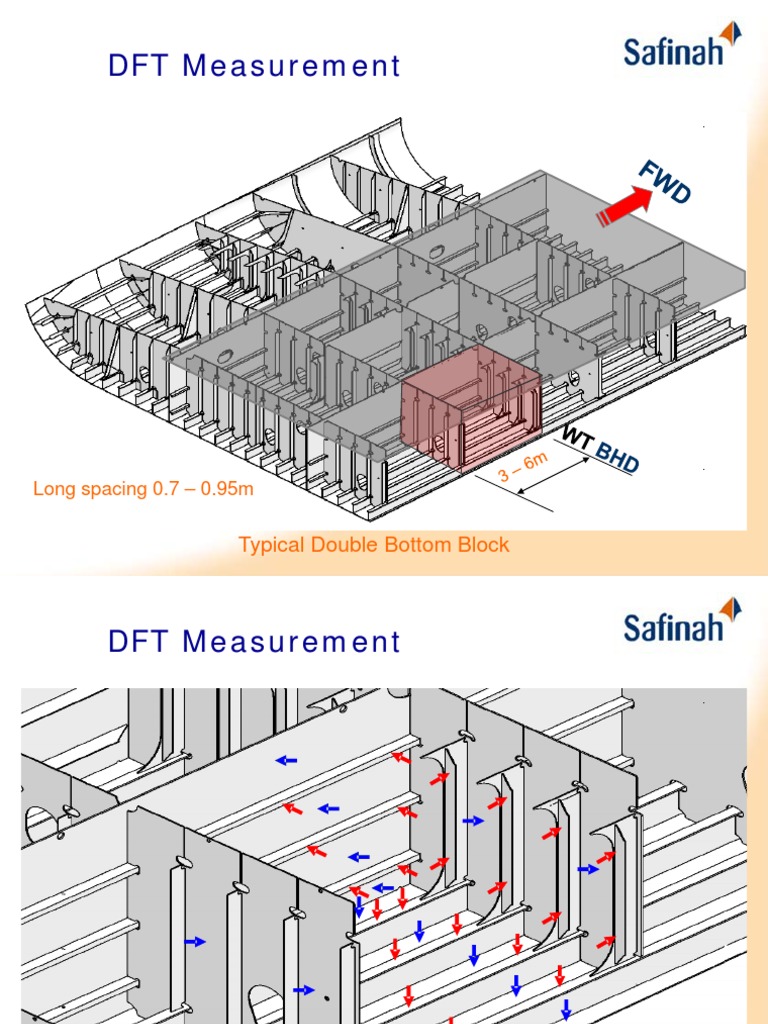 DFT Measurement

Safinah

FWD

WT BHD

3 – 6m

Long spacing 0.7 – 0.95m

Typical Double Bottom Block

DFT Measurement

Safinah