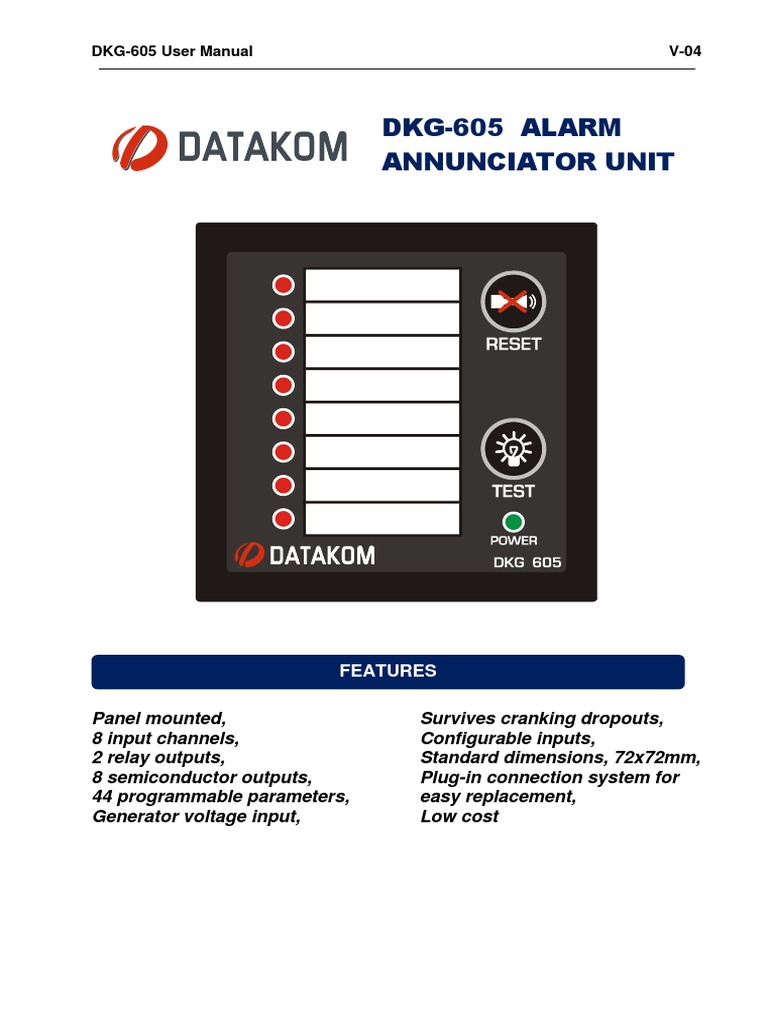 DKG-605 User Manual V-04

DATAKOM

DKG-605 ALARM ANNUNCIATOR UNIT

RESET

TEST

POWER

DATAKOM

DKG 605

FEATURES

Panel mounted,
8 input channels,
2 relay outputs,
8 semiconductor outputs,
44 programmable parameters,
Generator voltage input,

Survives cranking dropouts,
Configurable inputs,
Standard dimensions, 72x72mm,
Plug-in connection system for easy replacement,
Low cost