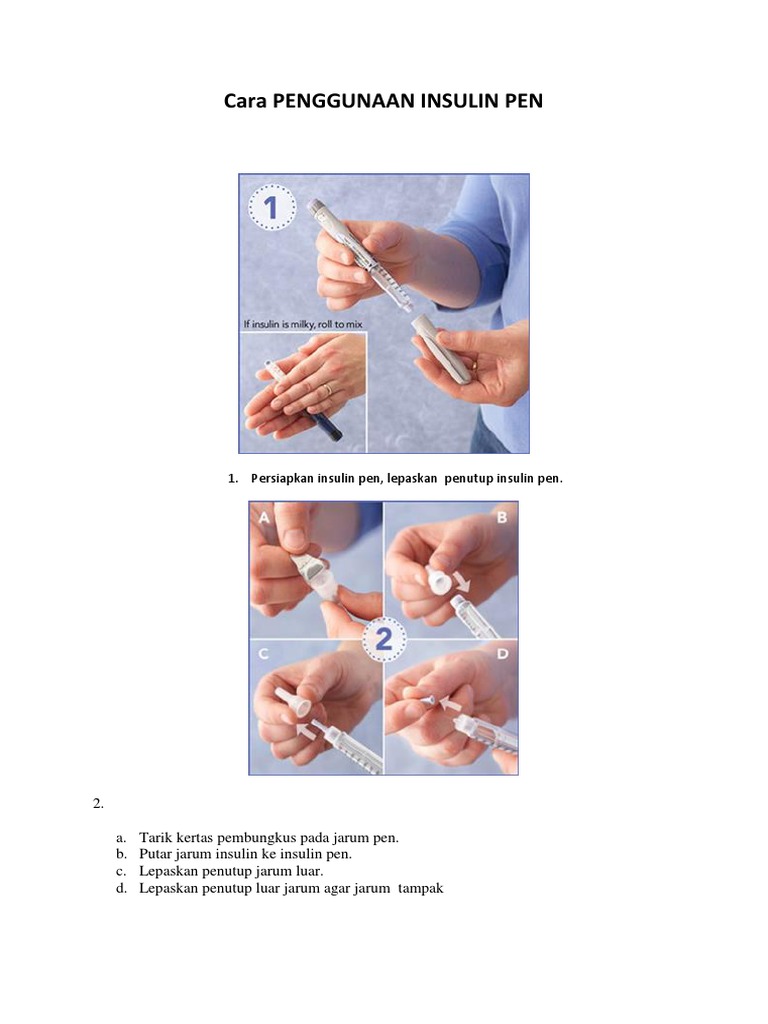 Cara PENGGUNAAN INSULIN PEN

1

If insulin is milky, roll to mix

1. Persiapkan insulin pen, lepaskan penutup insulin pen.

A

B

2

C

D

2.

a. Tarik kertas pembungkus pada jarum pen.
b. Putar jarum insulin ke insulin pen.
c. Lepaskan penutup jarum luar.
d. Lepaskan penutup luar jarum agar jarum tampak