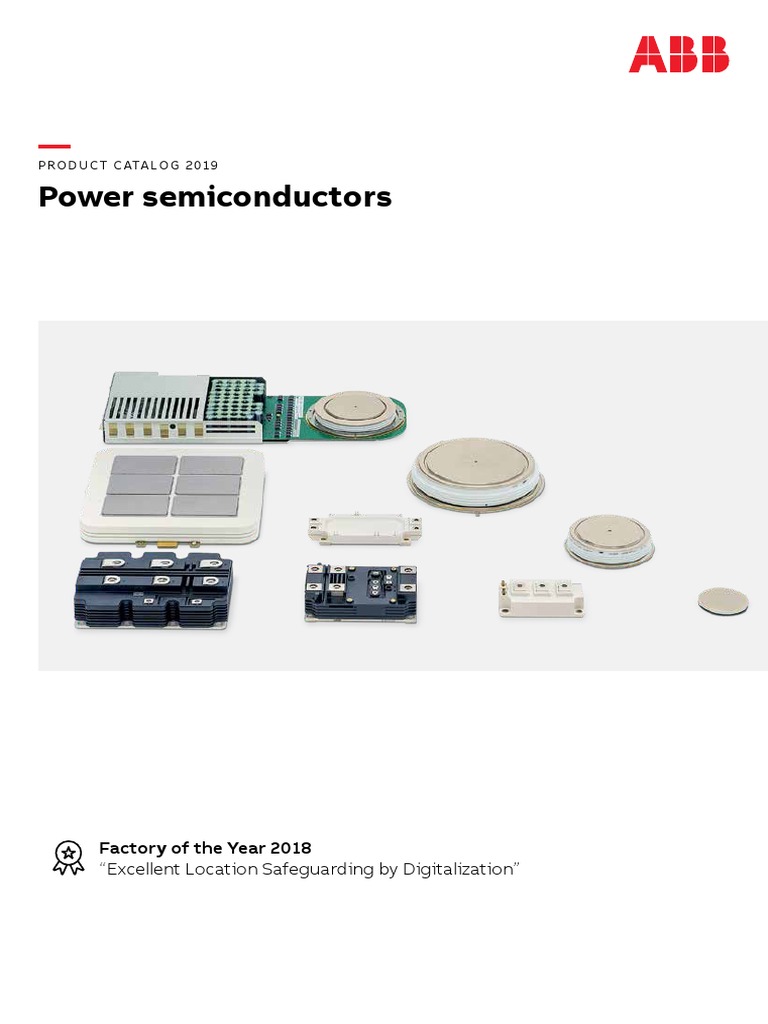 ABB

PRODUCT CATALOG 2019

Power semiconductors

Factory of the Year 2018
“Excellent Location Safeguarding by Digitalization”