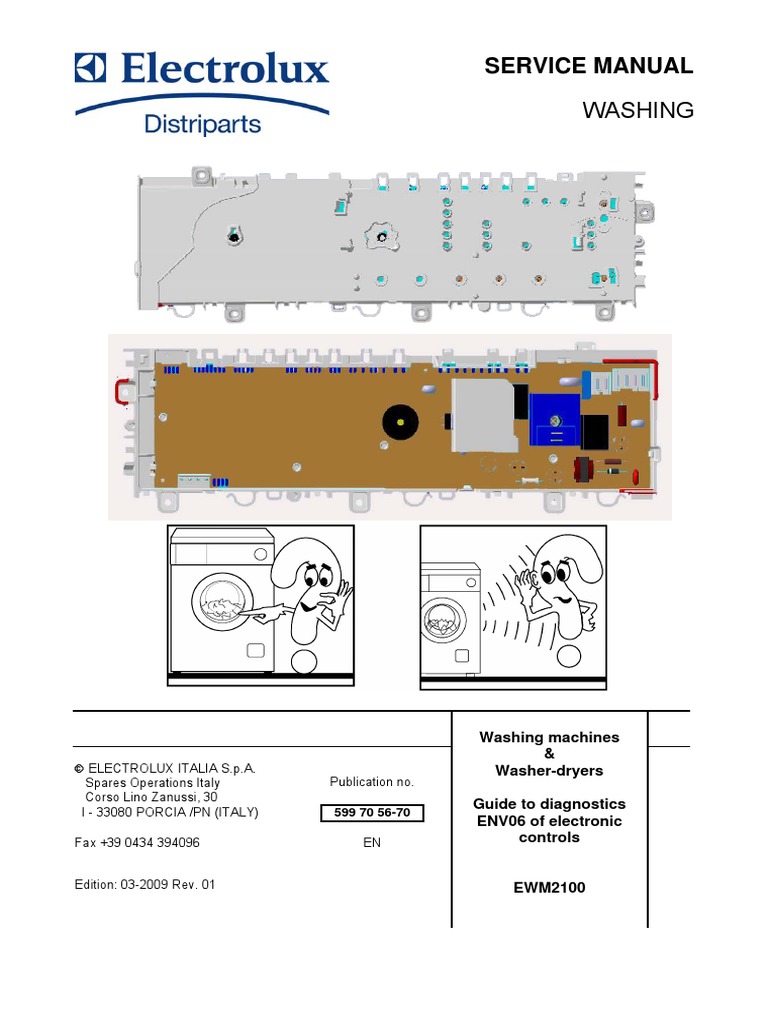 Electrolux
Distriparts

SERVICE MANUAL
WASHING

© ELECTROLUX ITALIA S.p.A.
Spares Operations Italy
Corso Lino Zanussi, 30
I - 33080 PORCIA /PN (ITALY)

Fax +39 0434 394096

Edition: 03-2009 Rev. 01

Publication no.

599 70 56-70

EN

Washing machines
&
Washer-dryers

Guide to diagnostics
ENV06 of electronic controls

EWM2100