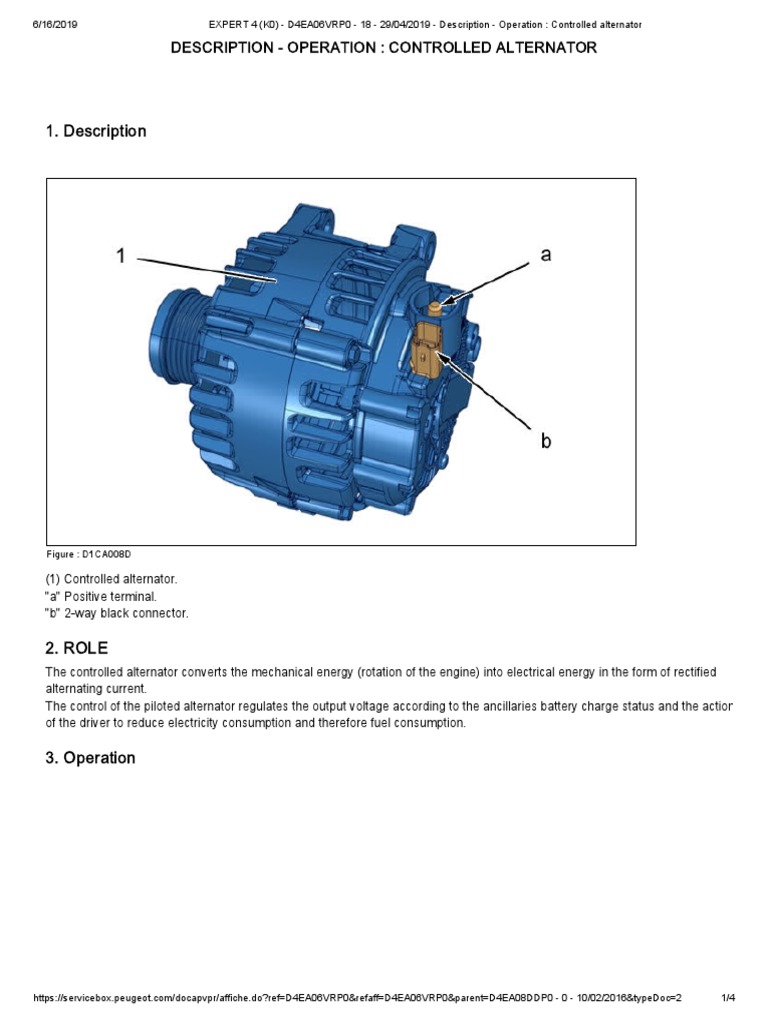 6/16/2019 EXPERT 4 (K0) - D4EA06VRP0 - 18 - 29/04/2019 - Description - Operation : Controlled alternator

DESCRIPTION - OPERATION : CONTROLLED ALTERNATOR

1. Description

1

a

b

Figure : D1CA008D

(1) Controlled alternator.
"a" Positive terminal.
"b" 2-way black connector.

2. ROLE

The controlled alternator converts the mechanical energy (rotation of the engine) into electrical energy in the form of rectified alternating current.
The control of the piloted alternator regulates the output voltage according to the ancillaries battery charge status and the actior of the driver to reduce electricity consumption and therefore fuel consumption.

3. Operation

https://servicebox.peugeot.com/docapvpr/affiche.do?ref=D4EA06VRP0&refaff=D4EA06VRP0&parent=D4EA08DDP0 - 0 - 10/02/2016&typeDoc=2 1/4