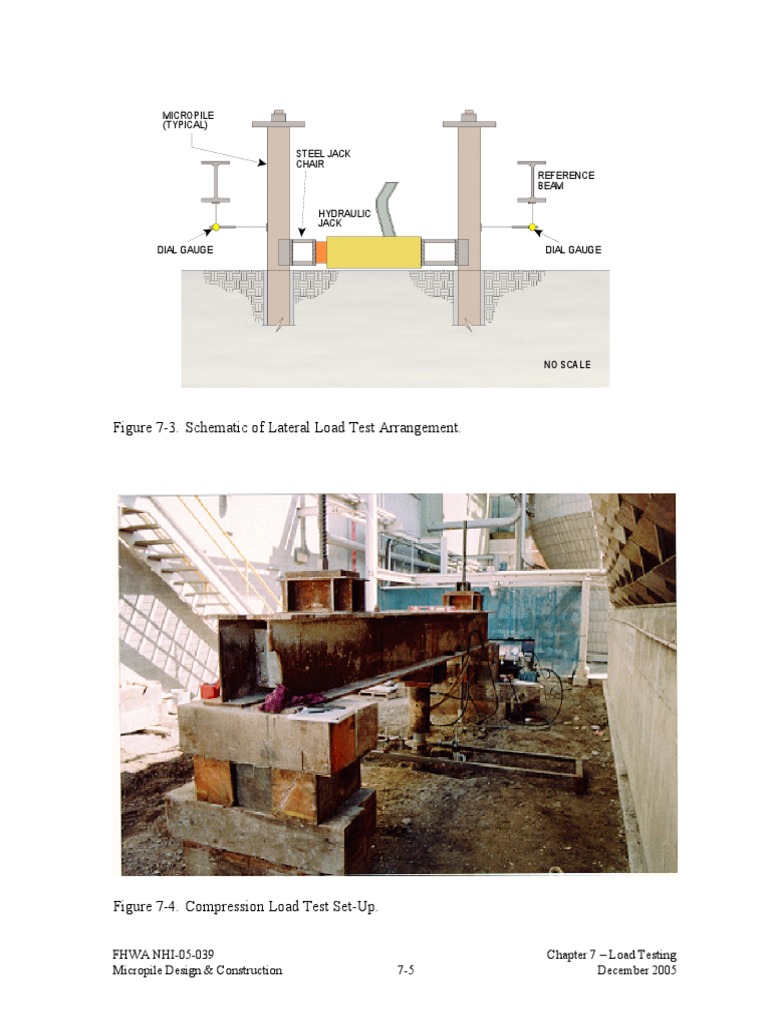 MICROPILE (TYPICAL)

STEEL JACK CHAIR

REFERENCE BEAM

HYDRAULIC JACK

DIAL GAUGE

DIAL GAUGE

NO SCALE

Figure 7-3. Schematic of Lateral Load Test Arrangement.

Figure 7-4. Compression Load Test Set-Up.

FHWA NHI-05-039
Micropile Design & Construction

7-5

Chapter 7 – Load Testing
December 2005