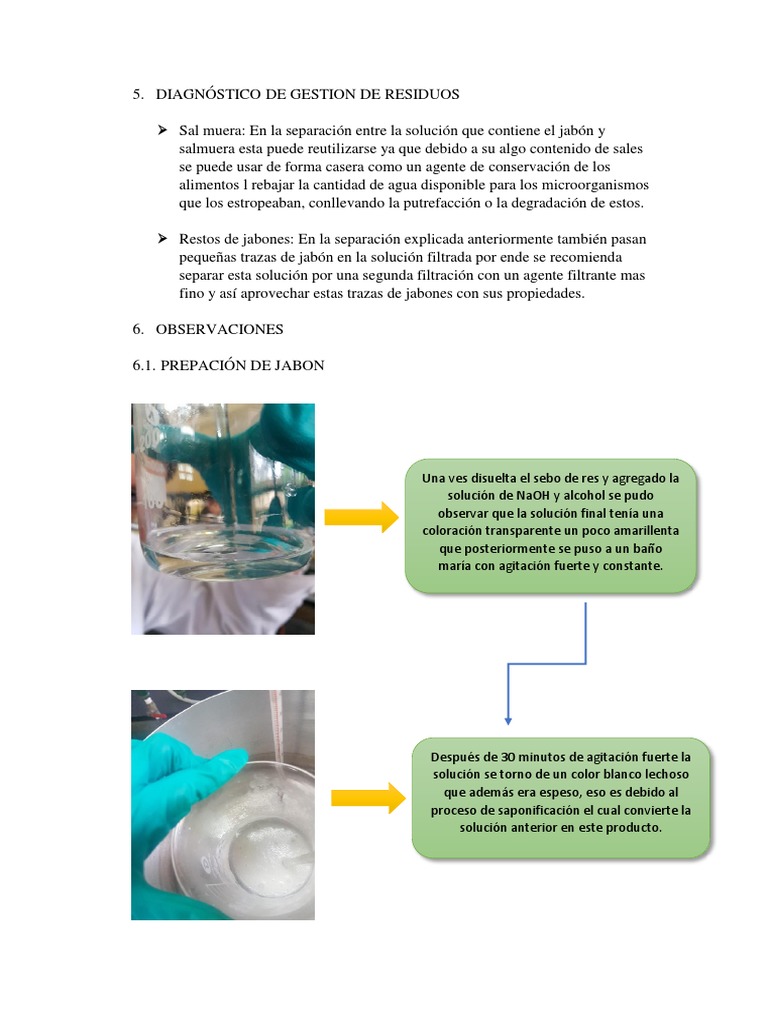 5. DIAGNÓSTICO DE GESTION DE RESIDUOS

➢ Sal muera: En la separación entre la solución que contiene el jabón y salmuera esta puede reutilizarse ya que debido a su algo contenido de sales se puede usar de forma casera como un agente de conservación de los alimentos l rebajar la cantidad de agua disponible para los microorganismos que los estropeaban, conllevando la putrefacción o la degradación de estos.

➢ Restos de jabones: En la separación explicada anteriormente también pasan pequeñas trazas de jabón en la solución filtrada por ende se recomienda separar esta solución por una segunda filtración con un agente filtrante mas fino y así aprovechar estas trazas de jabones con sus propiedades.

6. OBSERVACIONES

6.1. PREPACIÓN DE JABON

Una ves disuelta el sebo de res y agregado la solución de NaOH y alcohol se pudo observar que la solución final tenía una coloración transparente un poco amarillenta que posteriormente se puso a un baño maría con agitación fuerte y constante.

Después de 30 minutos de agitación fuerte la solución se torno de un color blanco lechoso que además era espeso, eso es debido al proceso de saponificación el cual convierte la solución anterior en este producto.