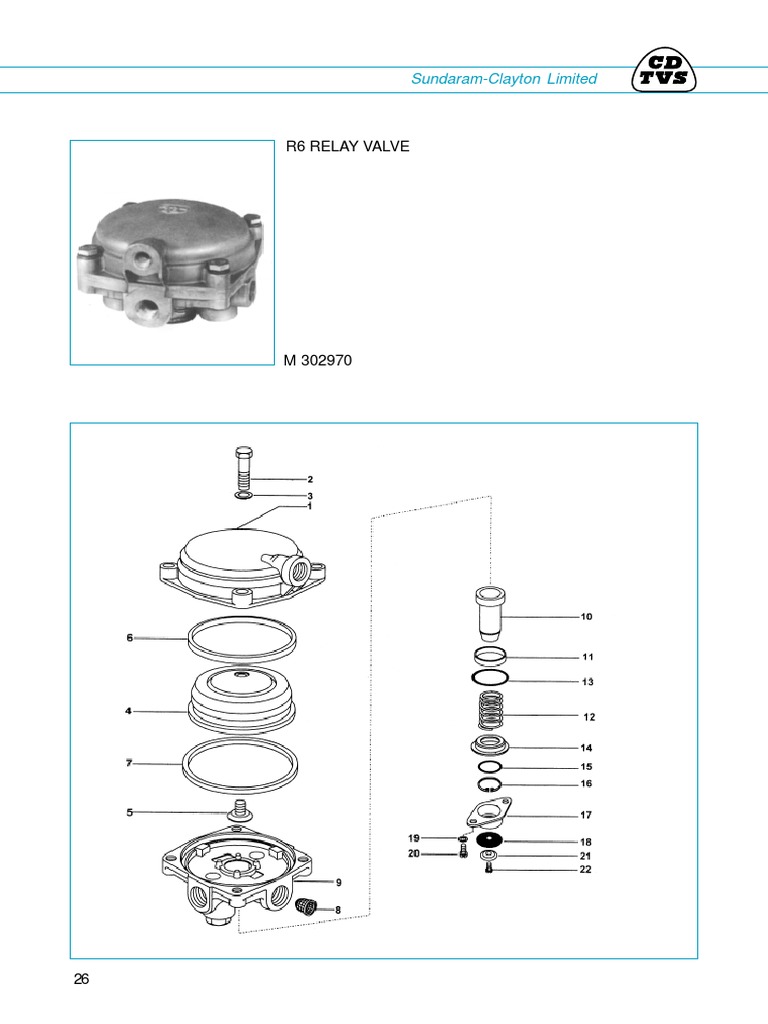 Sundaram-Clayton Limited

CD TVS

R6 RELAY VALVE

M 302970

2
3
1
6
4
7
5
9
8
10
11
13
12
14
15
16
17
19
18
20
21
22

26