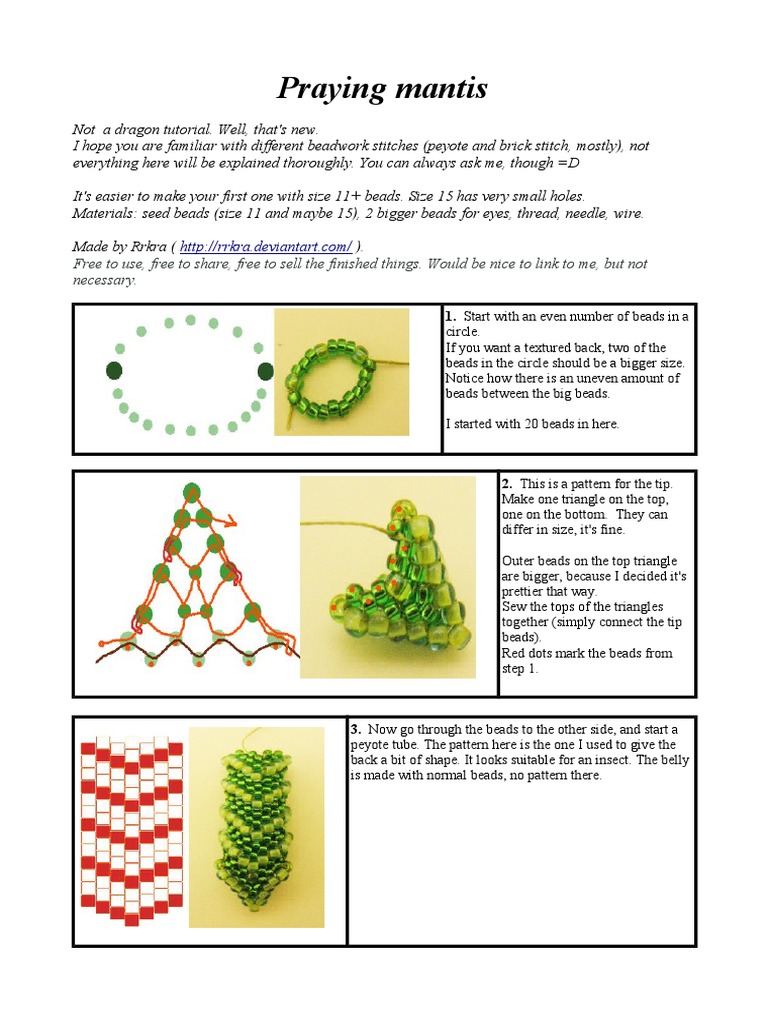 Praying mantis

Not a dragon tutorial. Well, that's new.
I hope you are familiar with different beadwork stitches (peyote and brick stitch, mostly), not everything here will be explained thoroughly. You can always ask me, though =D

It's easier to make your first one with size 11+ beads. Size 15 has very small holes.
Materials: seed beads (size 11 and maybe 15), 2 bigger beads for eyes, thread, needle, wire.

Made by Rrkra ( http://rrkra.deviantart.com/ ).
Free to use, free to share, free to sell the finished things. Would be nice to link to me, but not necessary.

1. Start with an even number of beads in a circle.
If you want a textured back, two of the beads in the circle should be a bigger size. Notice how there is an uneven amount of beads between the big beads.

I started with 20 beads in here.

2. This is a pattern for the tip. Make one triangle on the top, one on the bottom. They can differ in size, it's fine.

Outer beads on the top triangle are bigger, because I decided it's prettier that way.
Sew the tops of the triangles together (simply connect the tip beads).
Red dots mark the beads from step 1.

3. Now go through the beads to the other side, and start a peyote tube. The pattern here is the one I used to give the back a bit of shape. It looks suitable for an insect. The belly is made with normal beads, no pattern there.