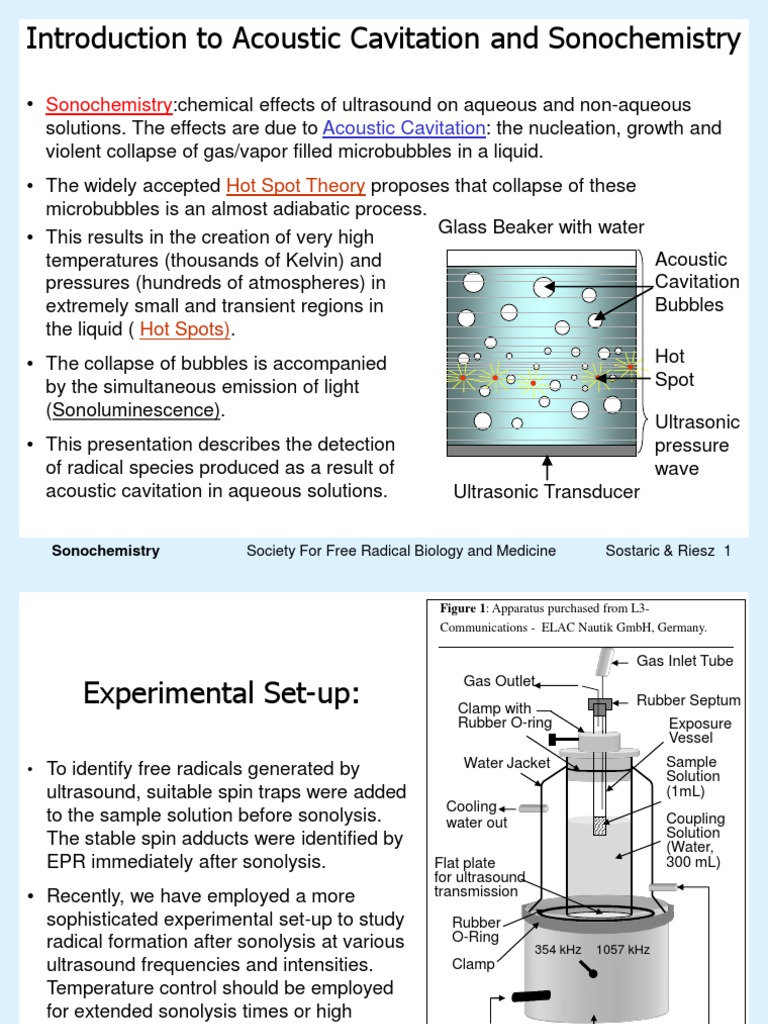 Introduction to Acoustic Cavitation and Sonochemistry

• Sonochemistry:chemical effects of ultrasound on aqueous and non-aqueous solutions. The effects are due to Acoustic Cavitation: the nucleation, growth and violent collapse of gas/vapor filled microbubbles in a liquid.

• The widely accepted Hot Spot Theory proposes that collapse of these microbubbles is an almost adiabatic process.

• This results in the creation of very high temperatures (thousands of Kelvin) and pressures (hundreds of atmospheres) in extremely small and transient regions in the liquid ( Hot Spots).

• The collapse of bubbles is accompanied by the simultaneous emission of light (Sonoluminescence).

• This presentation describes the detection of radical species produced as a result of acoustic cavitation in aqueous solutions.

Glass Beaker with water

Acoustic Cavitation Bubbles

Hot Spot

Ultrasonic pressure wave

Ultrasonic Transducer

Sonochemistry Society For Free Radical Biology and Medicine Sostaric & Riesz 1

Experimental Set-up:

• To identify free radicals generated by ultrasound, suitable spin traps were added to the sample solution before sonolysis. The stable spin adducts were identified by EPR immediately after sonolysis.

• Recently, we have employed a more sophisticated experimental set-up to study radical formation after sonolysis at various ultrasound frequencies and intensities. Temperature control should be employed for extended sonolysis times or high

Figure 1: Apparatus purchased from L3-Communications - ELAC Nautik GmbH, Germany.

Gas Inlet Tube

Gas Outlet

Rubber Septum

Clamp with Rubber O-ring

Exposure Vessel

Water Jacket

Sample Solution (1mL)

Cooling water out

Coupling Solution (Water, 300 mL)

Flat plate for ultrasound transmission

Rubber O-Ring

Clamp

354 kHz 1057 kHz