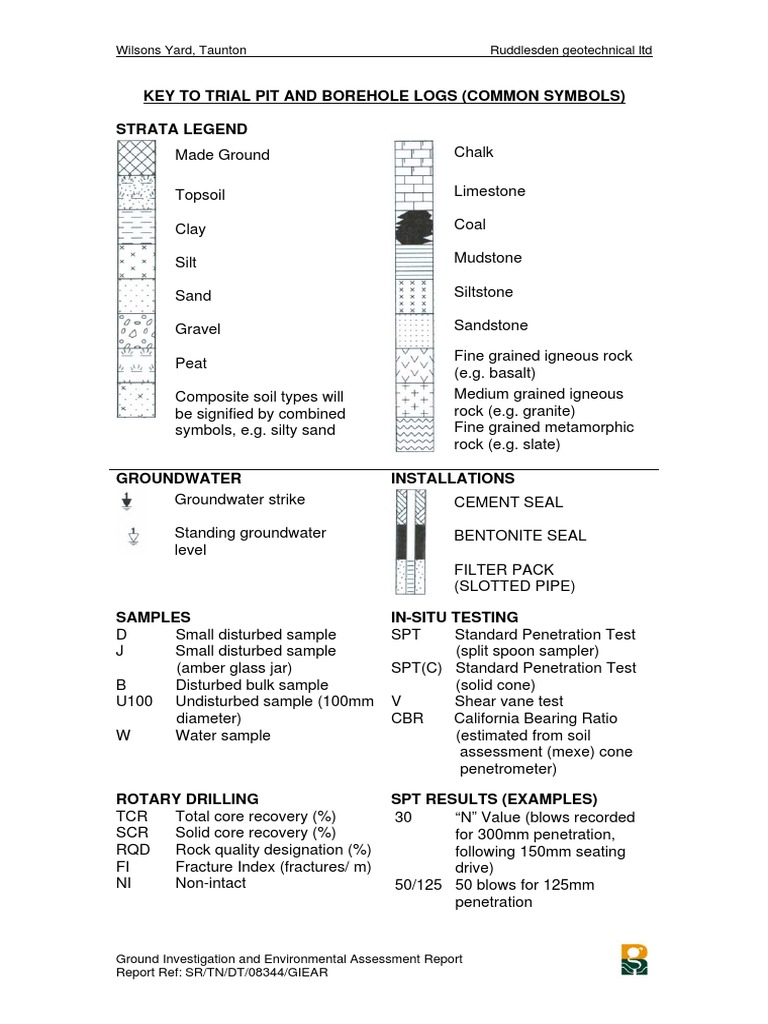 Wilsons Yard, Taunton

Ruddlesden geotechnical ltd

KEY TO TRIAL PIT AND BOREHOLE LOGS (COMMON SYMBOLS)

STRATA LEGEND

Made Ground

Topsoil

Clay

Silt

Sand

Gravel

Peat

Composite soil types will be signified by combined symbols, e.g. silty sand

Chalk

Limestone

Coal

Mudstone

Siltstone

Sandstone

Fine grained igneous rock (e.g. basalt)

Medium grained igneous rock (e.g. granite)

Fine grained metamorphic rock (e.g. slate)

GROUNDWATER

Groundwater strike

Standing groundwater level

INSTALLATIONS

CEMENT SEAL

BENTONITE SEAL

FILTER PACK (SLOTTED PIPE)

SAMPLES

D Small disturbed sample

J Small disturbed sample (amber glass jar)

B Disturbed bulk sample

U100 Undisturbed sample (100mm diameter)

W Water sample

IN-SITU TESTING

SPT Standard Penetration Test (split spoon sampler)

SPT(C) Standard Penetration Test (solid cone)

V Shear vane test

CBR California Bearing Ratio (estimated from soil assessment (mexe) cone penetrometer)

ROTARY DRILLING

TCR Total core recovery (%)

SCR Solid core recovery (%)

RQD Rock quality designation (%)

FI Fracture Index (fractures/ m)

NI Non-intact

SPT RESULTS (EXAMPLES)

30 “N” Value (blows recorded for 300mm penetration, following 150mm seating drive)

50/125 50 blows for 125mm penetration

Ground Investigation and Environmental Assessment Report
Report Ref: SR/TN/DT/08344/GIEAR