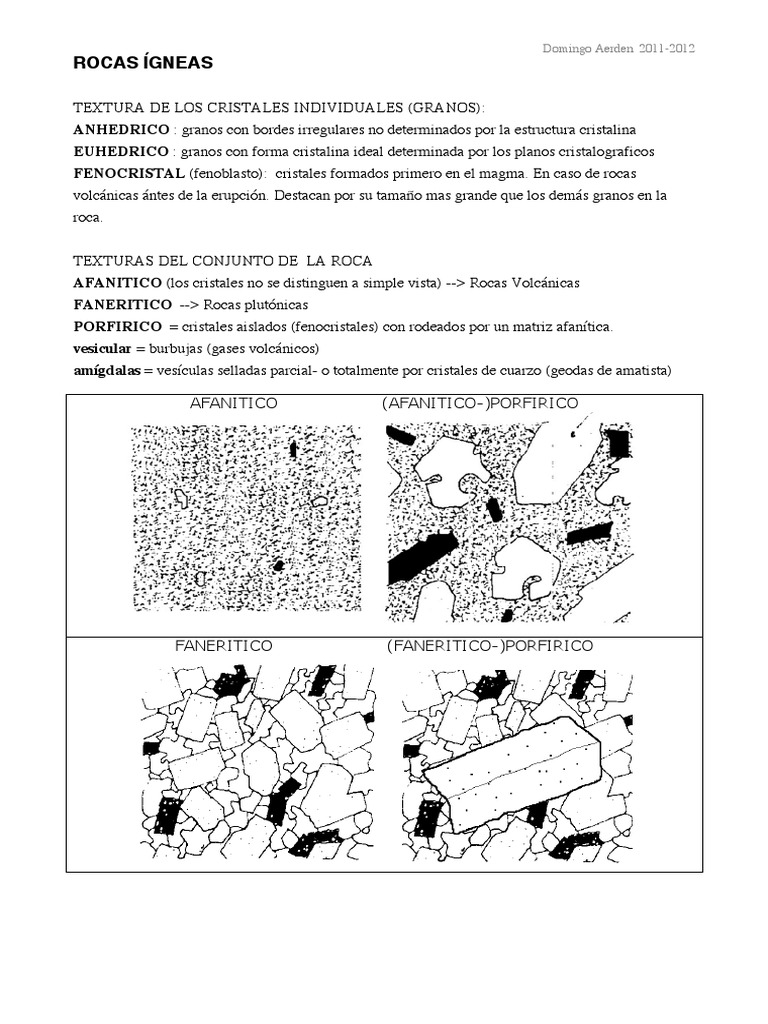 Domingo Aerden 2011-2012

ROCAS ÍGNEAS

TEXTURA DE LOS CRISTALES INDIVIDUALES (GRANOS):
ANHEDRICO : granos con bordes irregulares no determinados por la estructura cristalina
EUHEDRICO : granos con forma cristalina ideal determinada por los planos cristalograficos
FENOCRISTAL (fenoblasto): cristales formados primero en el magma. En caso de rocas volcánicas ántes de la erupción. Destacan por su tamaño mas grande que los demás granos en la roca.

TEXTURAS DEL CONJUNTO DE LA ROCA
AFANITICO (los cristales no se distinguen a simple vista) --> Rocas Volcánicas
FANERITICO --> Rocas plutónicas
PORFIRICO = cristales aislados (fenocristales) con rodeados por un matriz afanítica.
vesicular = burbujas (gases volcánicos)
amígdalas = vesículas selladas parcial- o totalmente por cristales de cuarzo (geodas de amatista)

AFANITICO

(AFANITICO-)PORFIRICO

FANERITICO

(FANERITICO-)PORFIRICO