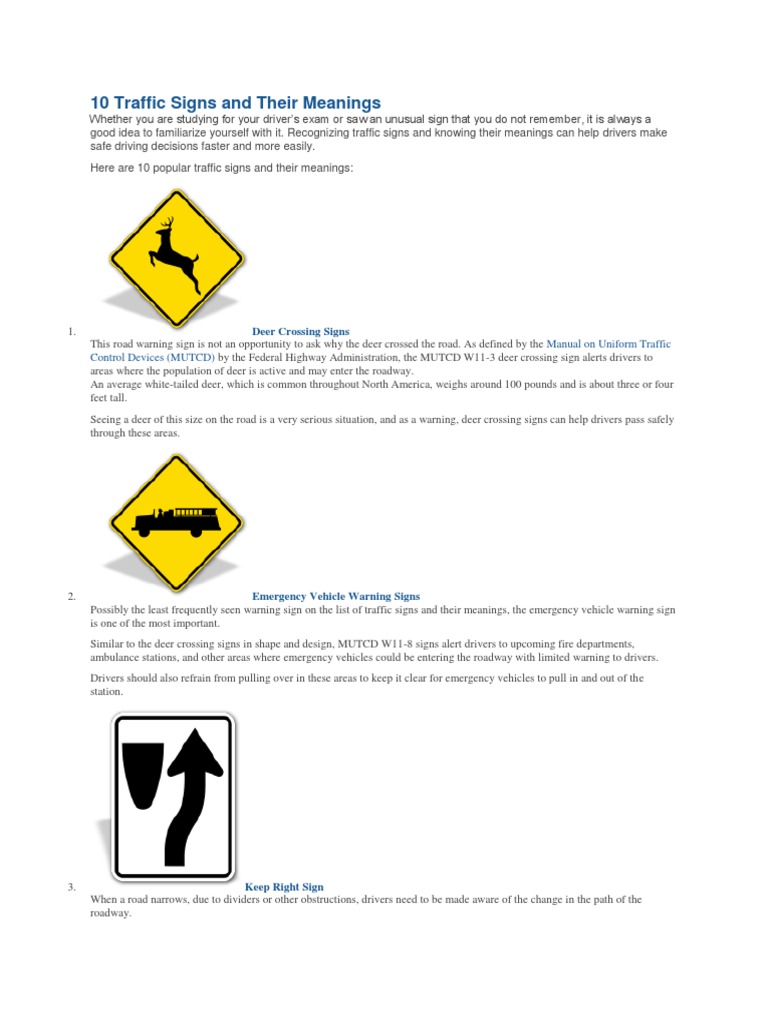 10 Traffic Signs and Their Meanings

Whether you are studying for your driver's exam or saw an unusual sign that you do not remember, it is always a good idea to familiarize yourself with it. Recognizing traffic signs and knowing their meanings can help drivers make safe driving decisions faster and more easily.

Here are 10 popular traffic signs and their meanings:

1. Deer Crossing Signs

This road warning sign is not an opportunity to ask why the deer crossed the road. As defined by the Manual on Uniform Traffic Control Devices (MUTCD) by the Federal Highway Administration, the MUTCD W11-3 deer crossing sign alerts drivers to areas where the population of deer is active and may enter the roadway.

An average white-tailed deer, which is common throughout North America, weighs around 100 pounds and is about three or four feet tall.

Seeing a deer of this size on the road is a very serious situation, and as a warning, deer crossing signs can help drivers pass safely through these areas.

2. Emergency Vehicle Warning Signs

Possibly the least frequently seen warning sign on the list of traffic signs and their meanings, the emergency vehicle warning sign is one of the most important.

Similar to the deer crossing signs in shape and design, MUTCD W11-8 signs alert drivers to upcoming fire departments, ambulance stations, and other areas where emergency vehicles could be entering the roadway with limited warning to drivers.

Drivers should also refrain from pulling over in these areas to keep it clear for emergency vehicles to pull in and out of the station.

3. Keep Right Sign

When a road narrows, due to dividers or other obstructions, drivers need to be made aware of the change in the path of the roadway.