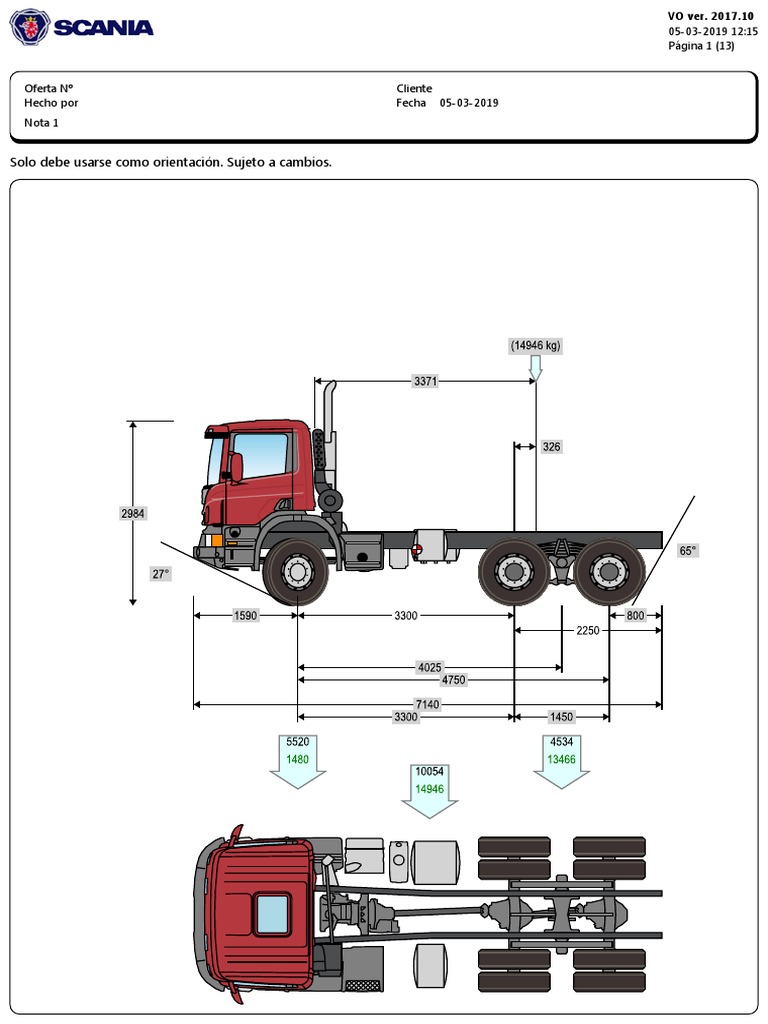 SCANIA

VO ver. 2017.10
05-03-2019 12:15
Página 1 (13)

Oferta Nº
Hecho por
Nota 1

Cliente
Fecha 05-03-2019

Solo debe usarse como orientación. Sujeto a cambios.

(14946 kg)
3371
326
2984
27°
65°
1590
3300
800
2250
4025
4750
7140
3300
1450

5520
1480

10054
14946

4534
13466