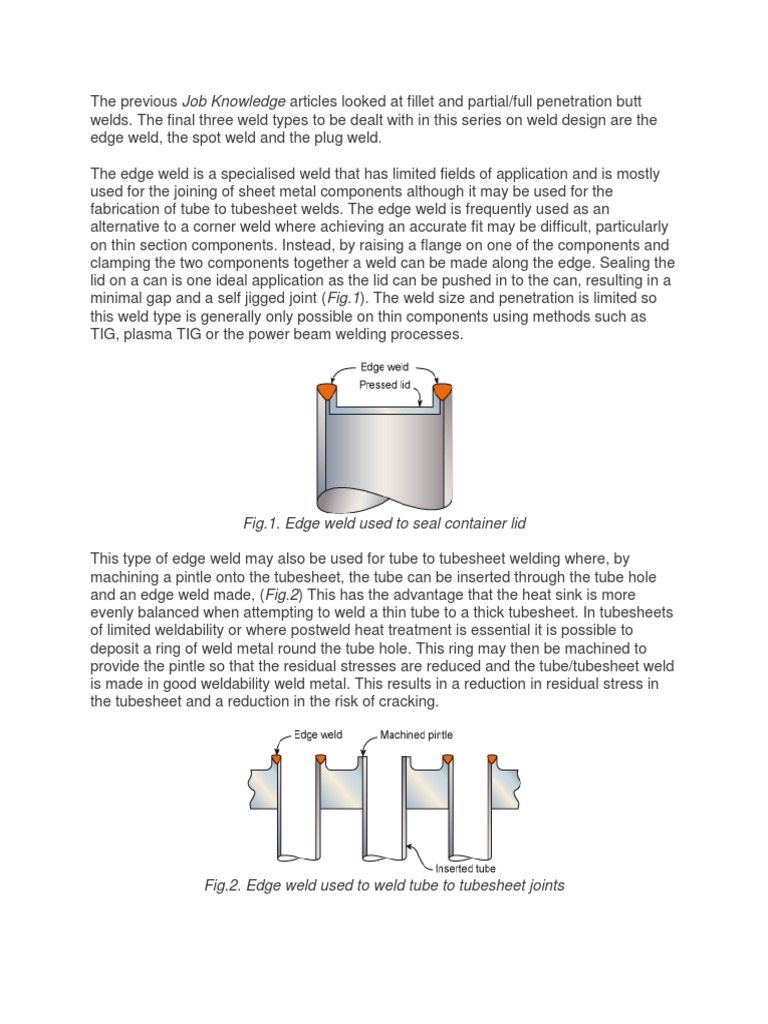 The previous Job Knowledge articles looked at fillet and partial/full penetration butt welds. The final three weld types to be dealt with in this series on weld design are the edge weld, the spot weld and the plug weld.

The edge weld is a specialised weld that has limited fields of application and is mostly used for the joining of sheet metal components although it may be used for the fabrication of tube to tubesheet welds. The edge weld is frequently used as an alternative to a corner weld where achieving an accurate fit may be difficult, particularly on thin section components. Instead, by raising a flange on one of the components and clamping the two components together a weld can be made along the edge. Sealing the lid on a can is one ideal application as the lid can be pushed in to the can, resulting in a minimal gap and a self jigged joint (Fig.1). The weld size and penetration is limited so this weld type is generally only possible on thin components using methods such as TIG, plasma TIG or the power beam welding processes.

Edge weld
Pressed lid

Fig.1. Edge weld used to seal container lid

This type of edge weld may also be used for tube to tubesheet welding where, by machining a pintle onto the tubesheet, the tube can be inserted through the tube hole and an edge weld made, (Fig.2) This has the advantage that the heat sink is more evenly balanced when attempting to weld a thin tube to a thick tubesheet. In tubesheets of limited weldability or where postweld heat treatment is essential it is possible to deposit a ring of weld metal round the tube hole. This ring may then be machined to provide the pintle so that the residual stresses are reduced and the tube/tubesheet weld is made in good weldability weld metal. This results in a reduction in residual stress in the tubesheet and a reduction in the risk of cracking.

Edge weld
Machined pirtle
Inserted tube

Fig.2. Edge weld used to weld tube to tubesheet joints