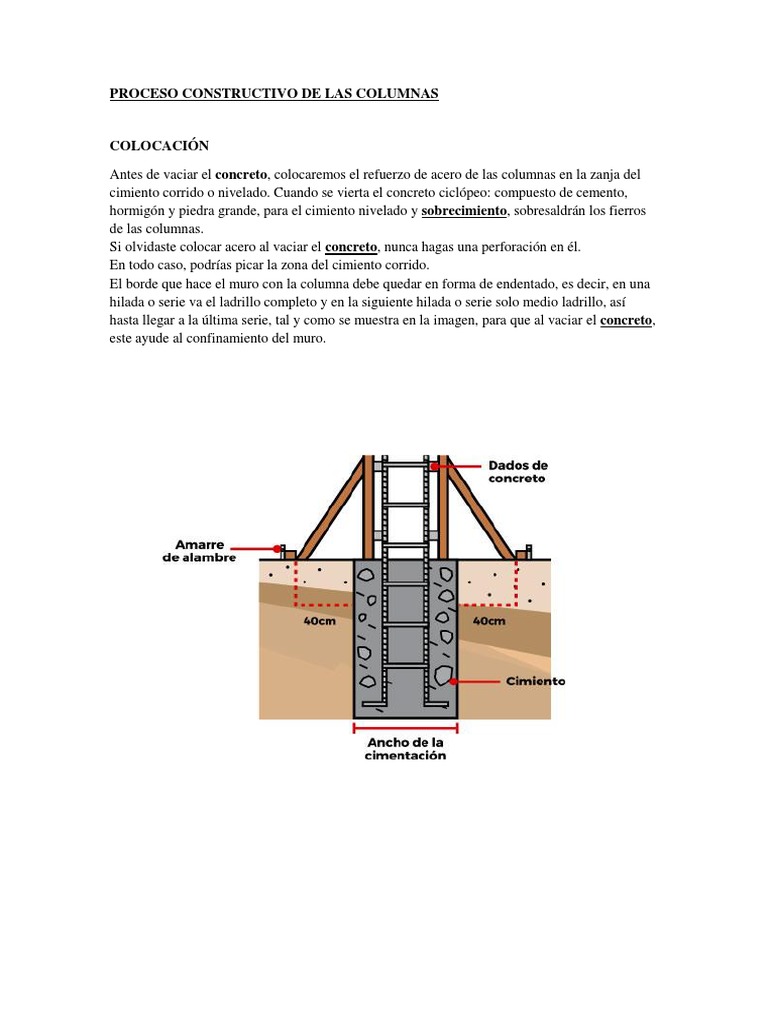 PROCESO CONSTRUCTIVO DE LAS COLUMNAS

COLOCACIÓN

Antes de vaciar el concreto, colocaremos el refuerzo de acero de las columnas en la zanja del cimiento corrido o nivelado. Cuando se vierta el concreto ciclópeo: compuesto de cemento, hormigón y piedra grande, para el cimiento nivelado y sobrecimiento, sobresaldrán los fierros de las columnas.
Si olvidaste colocar acero al vaciar el concreto, nunca hagas una perforación en él.
En todo caso, podrías picar la zona del cimiento corrido.
El borde que hace el muro con la columna debe quedar en forma de endentado, es decir, en una hilada o serie va el ladrillo completo y en la siguiente hilada o serie solo medio ladrillo, así hasta llegar a la última serie, tal y como se muestra en la imagen, para que al vaciar el concreto, este ayude al confinamiento del muro.

Dados de concreto

Amarre de alambre

40cm

40cm

Cimiento

Ancho de la cimentación