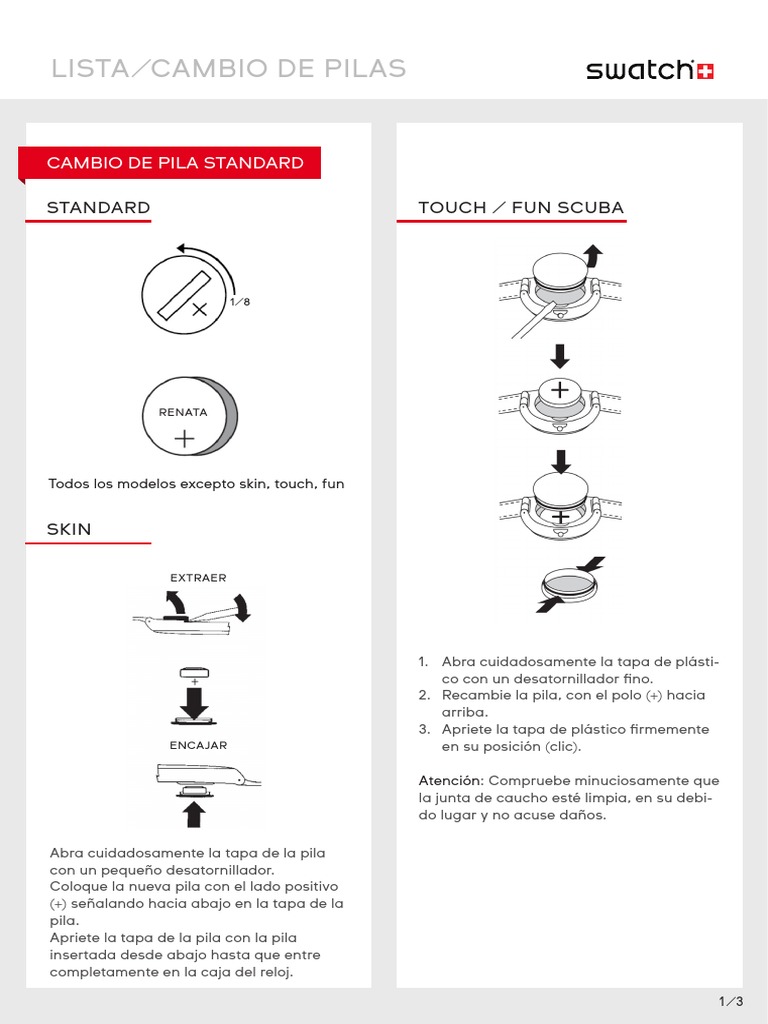 LISTA/CAMBIO DE PILAS

swatch

CAMBIO DE PILA STANDARD

STANDARD

1/8

RENATA

+

Todos los modelos excepto skin, touch, fun

SKIN

EXTRAER

+

ENCAJAR

Abra cuidadosamente la tapa de la pila con un pequeño desatornillador.
Coloque la nueva pila con el lado positivo (+) señalando hacia abajo en la tapa de la pila.
Apriete la tapa de la pila con la pila insertada desde abajo hasta que entre completamente en la caja del reloj.

TOUCH / FUN SCUBA

+

+

1. Abra cuidadosamente la tapa de plástico con un desatornillador fino.
2. Recambie la pila, con el polo (+) hacia arriba.
3. Apriete la tapa de plástico firmemente en su posición (clic).

Atención: Compruebe minuciosamente que la junta de caucho esté limpia, en su debido lugar y no acuse daños.

1/3