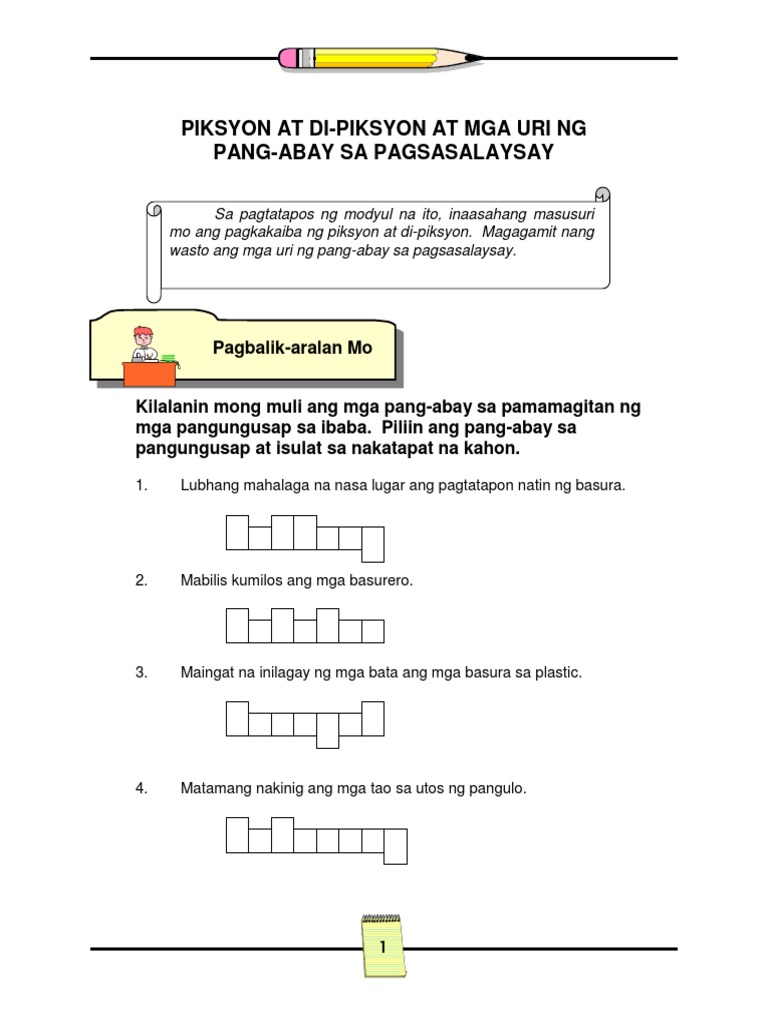 PIKSYON AT DI-PIKSYON AT MGA URI NG PANG-ABAY SA PAGSASALAYSAY

Sa pagtatapos ng modyul na ito, inaasahang masusuri mo ang pagkakaiba ng piksyon at di-piksyon. Magagamit nang wasto ang mga uri ng pang-abay sa pagsasalaysay.

Pagbalik-aralan Mo

Kilalanin mong muli ang mga pang-abay sa pamamagitan ng mga pangungusap sa ibaba. Piliin ang pang-abay sa pangungusap at isulat sa nakatapat na kahon.

1. Lubhang mahalaga na nasa lugar ang pagtatapon natin ng basura.

2. Mabilis kumilos ang mga basurero.

3. Maingat na inilagay ng mga bata ang mga basura sa plastic.

4. Matamang nakinig ang mga tao sa utos ng pangulo.

1