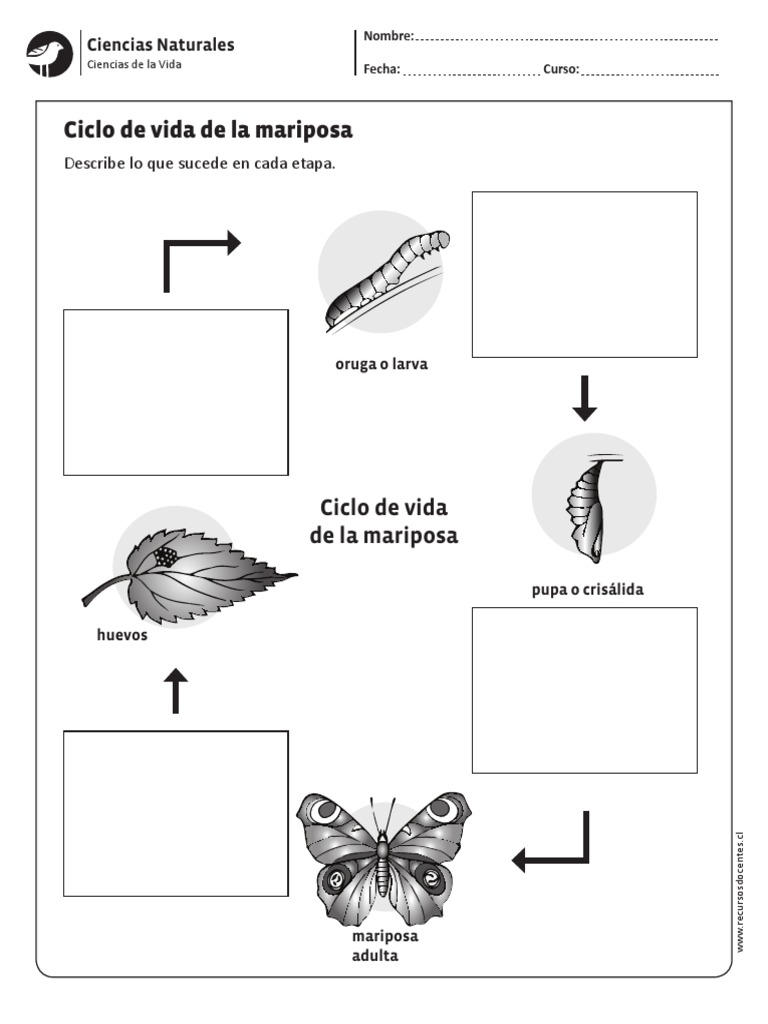 Ciencias Naturales
Ciencias de la Vida

Nombre:
Fecha: Curso:

Ciclo de vida de la mariposa

Describe lo que sucede en cada etapa.

oruga o larva

Ciclo de vida de la mariposa

pupa o crisálida

huevos

mariposa adulta

www.recursosdocentes.cl