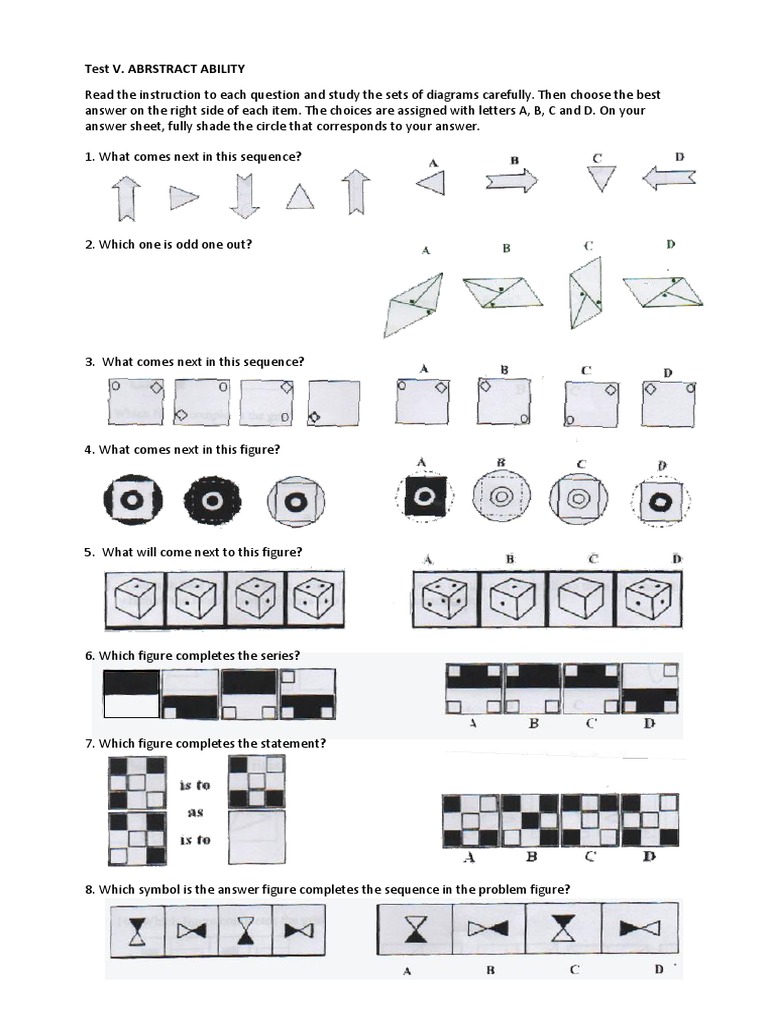 Test V. ABRSTRACT ABILITY

Read the instruction to each question and study the sets of diagrams carefully. Then choose the best answer on the right side of each item. The choices are assigned with letters A, B, C and D. On your answer sheet, fully shade the circle that corresponds to your answer.

1. What comes next in this sequence?

A B C D

2. Which one is odd one out?

A B C D

3. What comes next in this sequence?

A B C D

4. What comes next in this figure?

A B C D

5. What will come next to this figure?

A B C D

6. Which figure completes the series?

A B C D

7. Which figure completes the statement?

is to
as
is to

A B C D

8. Which symbol is the answer figure completes the sequence in the problem figure?

A B C D