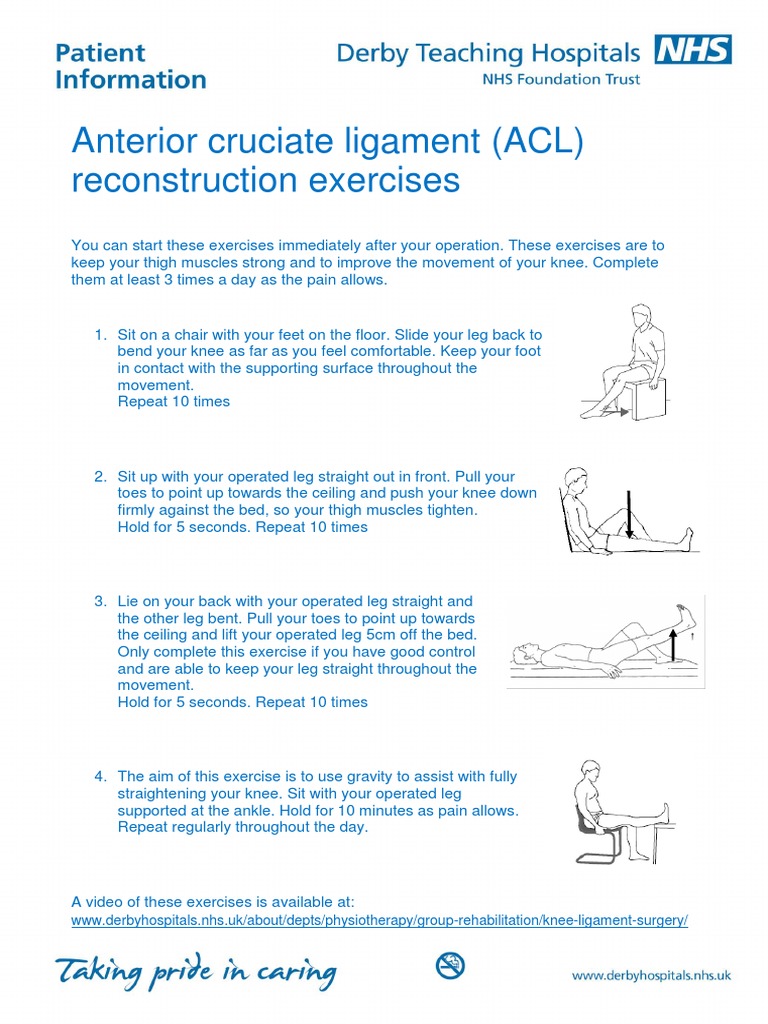 Patient Information

Derby Teaching Hospitals NHS
NHS Foundation Trust

Anterior cruciate ligament (ACL) reconstruction exercises

You can start these exercises immediately after your operation. These exercises are to keep your thigh muscles strong and to improve the movement of your knee. Complete them at least 3 times a day as the pain allows.

1. Sit on a chair with your feet on the floor. Slide your leg back to bend your knee as far as you feel comfortable. Keep your foot in contact with the supporting surface throughout the movement.
Repeat 10 times

2. Sit up with your operated leg straight out in front. Pull your toes to point up towards the ceiling and push your knee down firmly against the bed, so your thigh muscles tighten.
Hold for 5 seconds. Repeat 10 times

3. Lie on your back with your operated leg straight and the other leg bent. Pull your toes to point up towards the ceiling and lift your operated leg 5cm off the bed. Only complete this exercise if you have good control and are able to keep your leg straight throughout the movement.
Hold for 5 seconds. Repeat 10 times

4. The aim of this exercise is to use gravity to assist with fully straightening your knee. Sit with your operated leg supported at the ankle. Hold for 10 minutes as pain allows. Repeat regularly throughout the day.

A video of these exercises is available at:
www.derbyhospitals.nhs.uk/about/depts/physiotherapy/group-rehabilitation/knee-ligament-surgery/

Taking pride in caring

www.derbyhospitals.nhs.uk