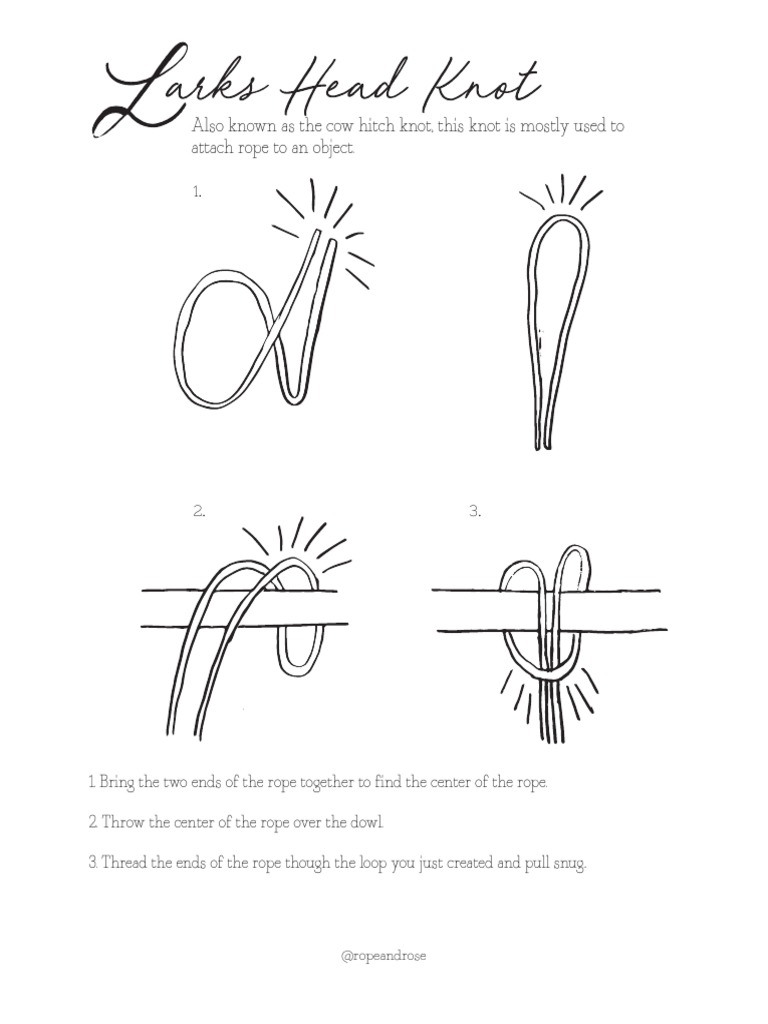 Larks Head Knot

Also known as the cow hitch knot, this knot is mostly used to attach rope to an object.

1.

2.

3.

1. Bring the two ends of the rope together to find the center of the rope.

2. Throw the center of the rope over the dowl.

3. Thread the ends of the rope though the loop you just created and pull snug.

@ropeandrose