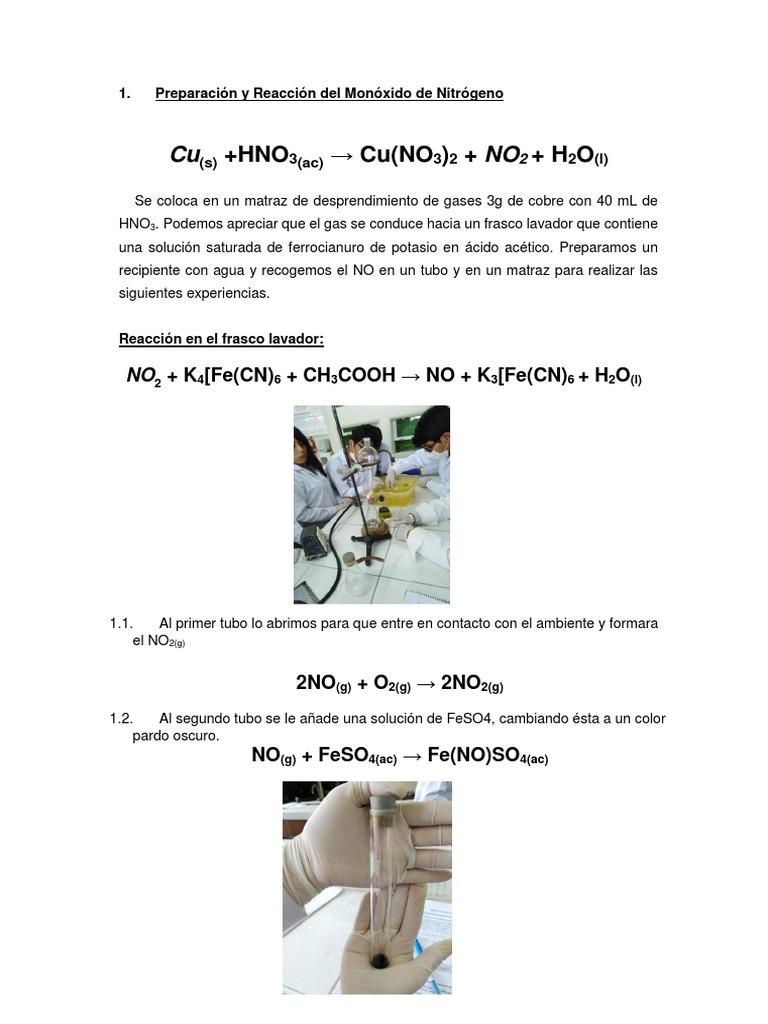 1. Preparación y Reacción del Monóxido de Nitrógeno

$Cu_{(s)} + HNO_{3(ac)} \rightarrow Cu(NO_3)_2 + NO_2 + H_2O_{(l)}$

Se coloca en un matraz de desprendimiento de gases 3g de cobre con 40 mL de $HNO_3$. Podemos apreciar que el gas se conduce hacia un frasco lavador que contiene una solución saturada de ferrocianuro de potasio en ácido acético. Preparamos un recipiente con agua y recogemos el NO en un tubo y en un matraz para realizar las siguientes experiencias.

Reacción en el frasco lavador:

$NO_2 + K_4[Fe(CN)_6 + CH_3COOH \rightarrow NO + K_3[Fe(CN)_6 + H_2O_{(l)}$

1.1. Al primer tubo lo abrimos para que entre en contacto con el ambiente y formara el $NO_{2(g)}$

$2NO_{(g)} + O_{2(g)} \rightarrow 2NO_{2(g)}$

1.2. Al segundo tubo se le añade una solución de FeSO4, cambiando ésta a un color pardo oscuro.

$NO_{(g)} + FeSO_{4(ac)} \rightarrow Fe(NO)SO_{4(ac)}$