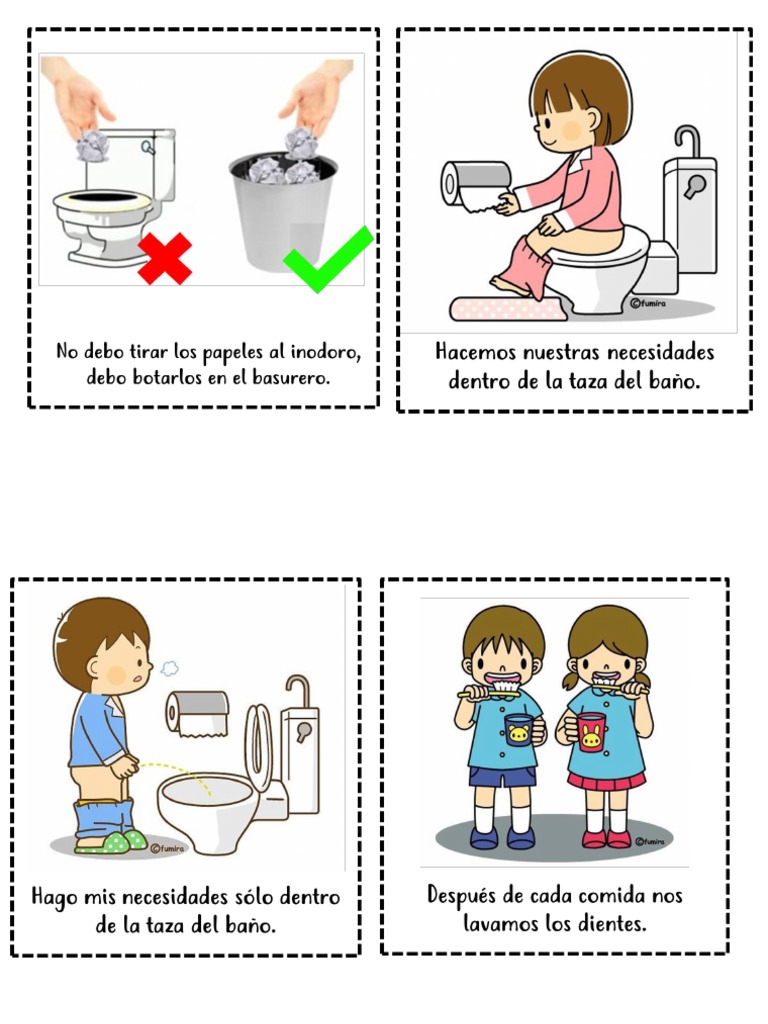 No debo tirar los papeles al inodoro, debo botarlos en el basurero.

©fumira

Hacemos nuestras necesidades dentro de la taza del baño.

©fumira

Hago mis necesidades sólo dentro de la taza del baño.

©fumira

Después de cada comida nos lavamos los dientes.