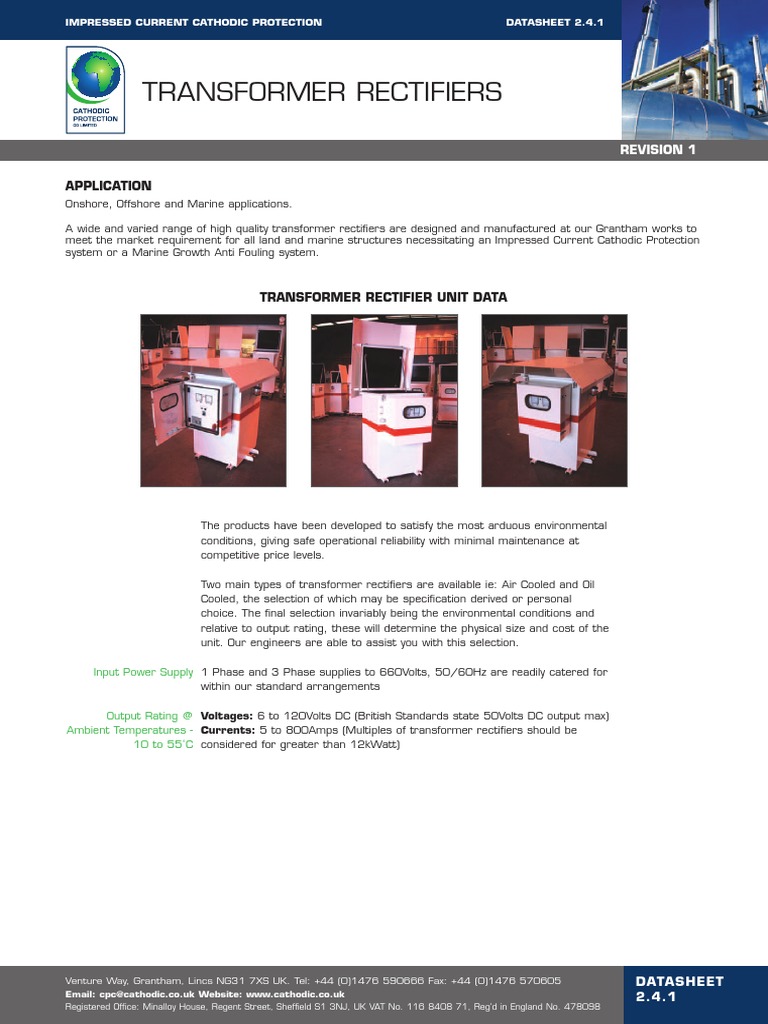 IMPRESSED CURRENT CATHODIC PROTECTION

DATASHEET 2.4.1

CATHODIC PROTECTION CO LIMITED

TRANSFORMER RECTIFIERS

REVISION 1

APPLICATION

Onshore, Offshore and Marine applications.

A wide and varied range of high quality transformer rectifiers are designed and manufactured at our Grantham works to meet the market requirement for all land and marine structures necessitating an Impressed Current Cathodic Protection system or a Marine Growth Anti Fouling system.

TRANSFORMER RECTIFIER UNIT DATA

The products have been developed to satisfy the most arduous environmental conditions, giving safe operational reliability with minimal maintenance at competitive price levels.

Two main types of transformer rectifiers are available ie: Air Cooled and Oil Cooled, the selection of which may be specification derived or personal choice. The final selection invariably being the environmental conditions and relative to output rating, these will determine the physical size and cost of the unit. Our engineers are able to assist you with this selection.

Input Power Supply

1 Phase and 3 Phase supplies to 660Volts, 50/60Hz are readily catered for within our standard arrangements

Output Rating @ Ambient Temperatures - 10 to 55°C

Voltages: 6 to 120Volts DC (British Standards state 50Volts DC output max)
Currents: 5 to 800Amps (Multiples of transformer rectifiers should be considered for greater than 12kWatt)

Venture Way, Grantham, Lincs NG31 7XS UK. Tel: +44 (0)1476 590666 Fax: +44 (0)1476 570605
Email: cpc@cathodic.co.uk Website: www.cathodic.co.uk
Registered Office: Minalloy House, Regent Street, Sheffield S1 3NJ, UK VAT No. 116 8408 71, Reg'd in England No. 478098

DATASHEET 2.4.1