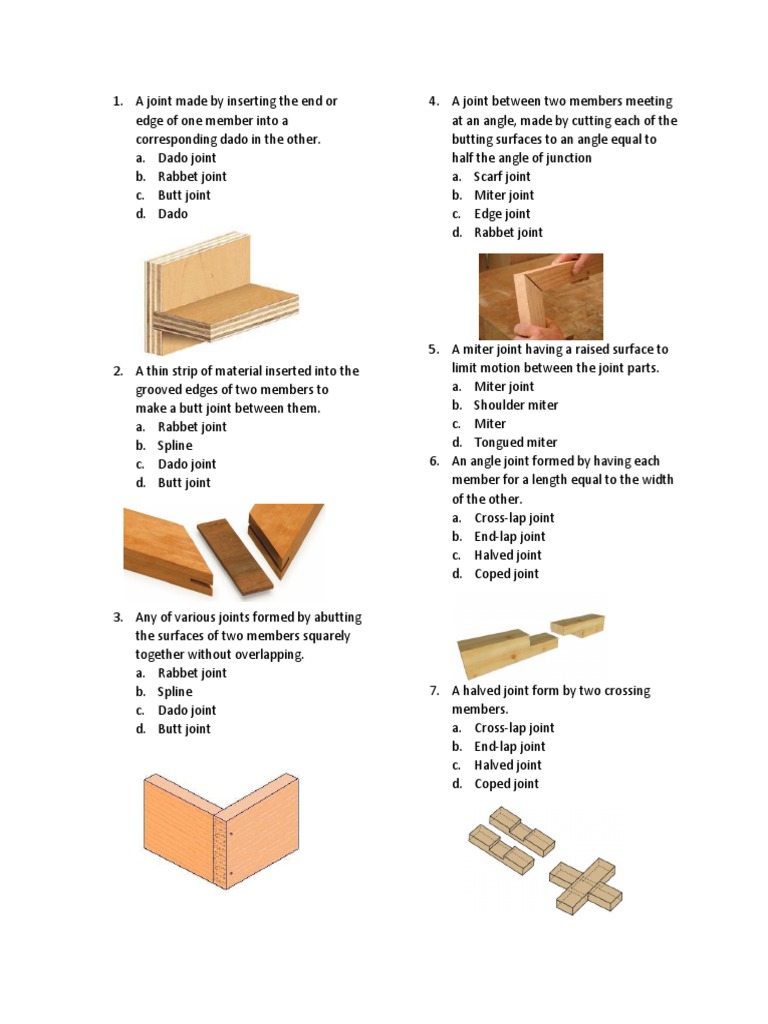 1. A joint made by inserting the end or edge of one member into a corresponding dado in the other.
a. Dado joint
b. Rabbet joint
c. Butt joint
d. Dado

2. A thin strip of material inserted into the grooved edges of two members to make a butt joint between them.
a. Rabbet joint
b. Spline
c. Dado joint
d. Butt joint

3. Any of various joints formed by abutting the surfaces of two members squarely together without overlapping.
a. Rabbet joint
b. Spline
c. Dado joint
d. Butt joint

4. A joint between two members meeting at an angle, made by cutting each of the butting surfaces to an angle equal to half the angle of junction
a. Scarf joint
b. Miter joint
c. Edge joint
d. Rabbet joint

5. A miter joint having a raised surface to limit motion between the joint parts.
a. Miter joint
b. Shoulder miter
c. Miter
d. Tongued miter

6. An angle joint formed by having each member for a length equal to the width of the other.
a. Cross-lap joint
b. End-lap joint
c. Halved joint
d. Coped joint

7. A halved joint form by two crossing members.
a. Cross-lap joint
b. End-lap joint
c. Halved joint
d. Coped joint