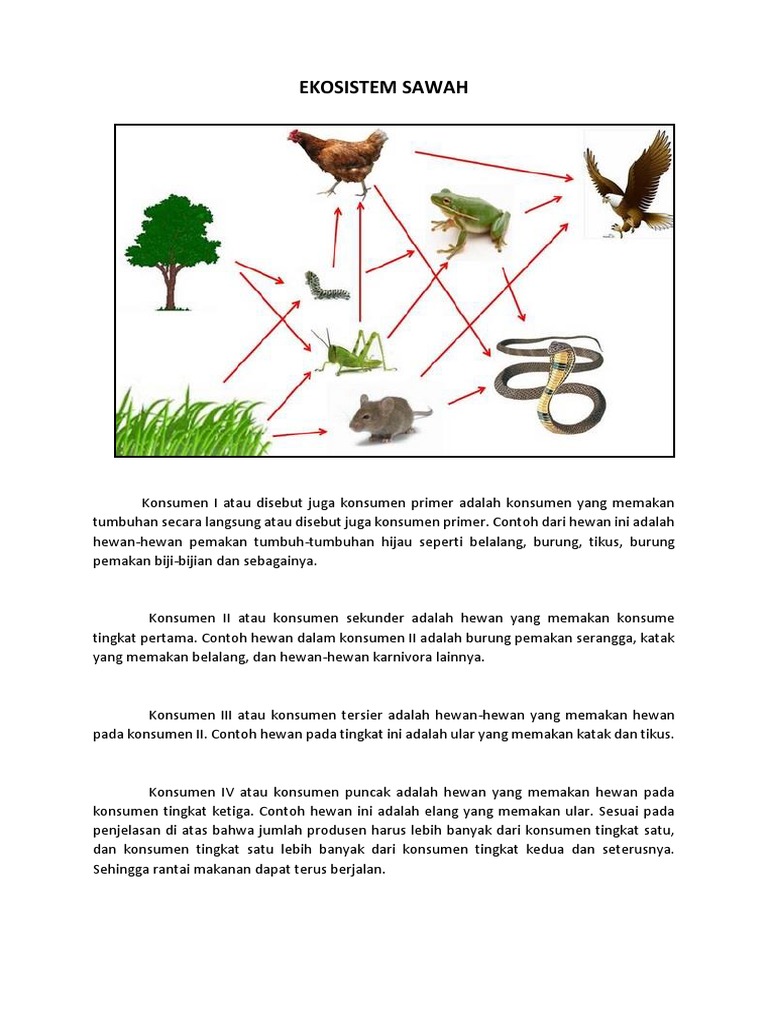 EKOSISTEM SAWAH

Konsumen I atau disebut juga konsumen primer adalah konsumen yang memakan tumbuhan secara langsung atau disebut juga konsumen primer. Contoh dari hewan ini adalah hewan-hewan pemakan tumbuh-tumbuhan hijau seperti belalang, burung, tikus, burung pemakan biji-bijian dan sebagainya.

Konsumen II atau konsumen sekunder adalah hewan yang memakan konsume tingkat pertama. Contoh hewan dalam konsumen II adalah burung pemakan serangga, katak yang memakan belalang, dan hewan-hewan karnivora lainnya.

Konsumen III atau konsumen tersier adalah hewan-hewan yang memakan hewan pada konsumen II. Contoh hewan pada tingkat ini adalah ular yang memakan katak dan tikus.

Konsumen IV atau konsumen puncak adalah hewan yang memakan hewan pada konsumen tingkat ketiga. Contoh hewan ini adalah elang yang memakan ular. Sesuai pada penjelasan di atas bahwa jumlah produsen harus lebih banyak dari konsumen tingkat satu, dan konsumen tingkat satu lebih banyak dari konsumen tingkat kedua dan seterusnya. Sehingga rantai makanan dapat terus berjalan.