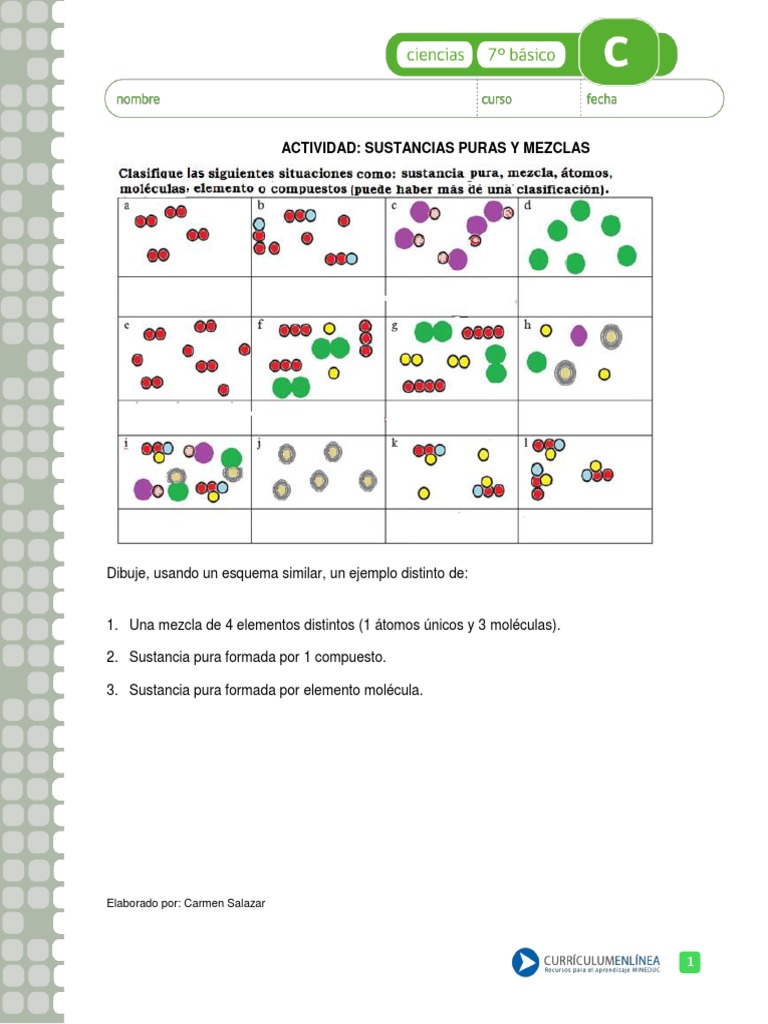 ciencias 7º básico C

nombre curso fecha

ACTIVIDAD: SUSTANCIAS PURAS Y MEZCLAS

Clasifique las siguientes situaciones como: sustancia pura, mezcla, átomos, moléculas, elemento o compuestos (puede haber más de una clasificación).

| a | b | c | d |
|---|---|---|---|
| | | | |
| e | f | g | h |
| | | | |
| i | j | k | l |
| | | | |

Dibuje, usando un esquema similar, un ejemplo distinto de:

1. Una mezcla de 4 elementos distintos (1 átomos únicos y 3 moléculas).

2. Sustancia pura formada por 1 compuesto.

3. Sustancia pura formada por elemento molécula.

Elaborado por: Carmen Salazar

CURRÍCULUMENLÍNEA Recursos para el aprendizaje MINEDUC

1