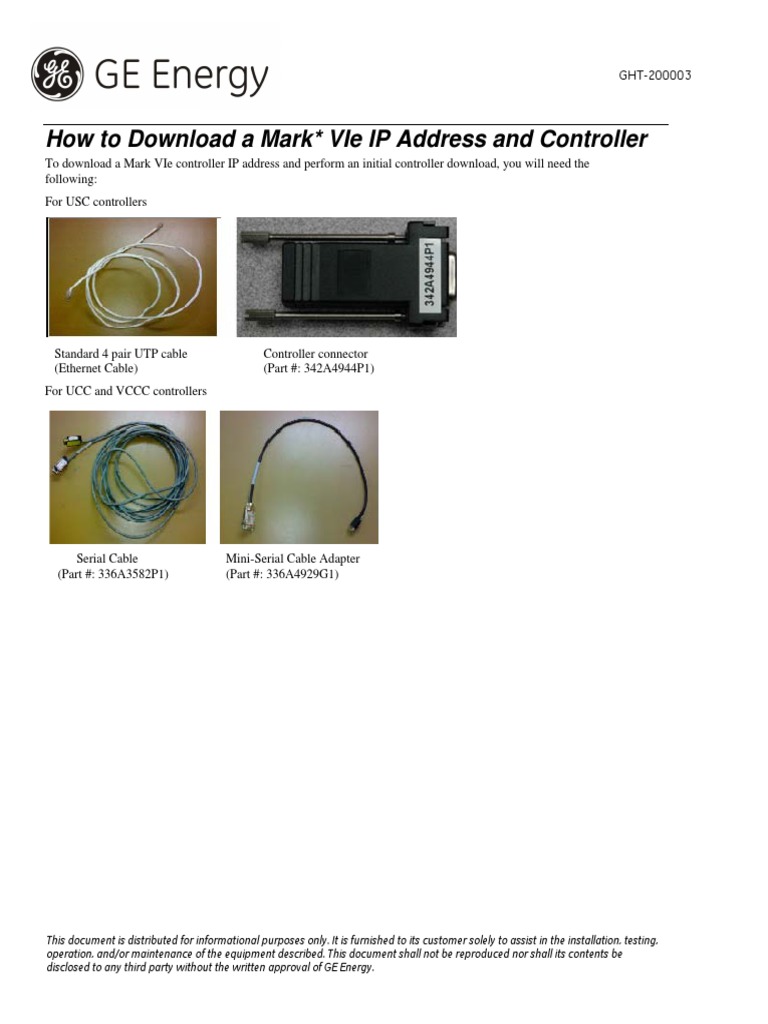 GE Energy

GHT-200003

How to Download a Mark* VIe IP Address and Controller

To download a Mark VIe controller IP address and perform an initial controller download, you will need the following:

For USC controllers

342A4944P1

Standard 4 pair UTP cable
(Ethernet Cable)

Controller connector
(Part #: 342A4944P1)

For UCC and VCCC controllers

Serial Cable
(Part #: 336A3582P1)

Mini-Serial Cable Adapter
(Part #: 336A4929G1)

This document is distributed for informational purposes only. It is furnished to its customer solely to assist in the installation, testing, operation, and/or maintenance of the equipment described. This document shall not be reproduced nor shall its contents be disclosed to any third party without the written approval of GE Energy.