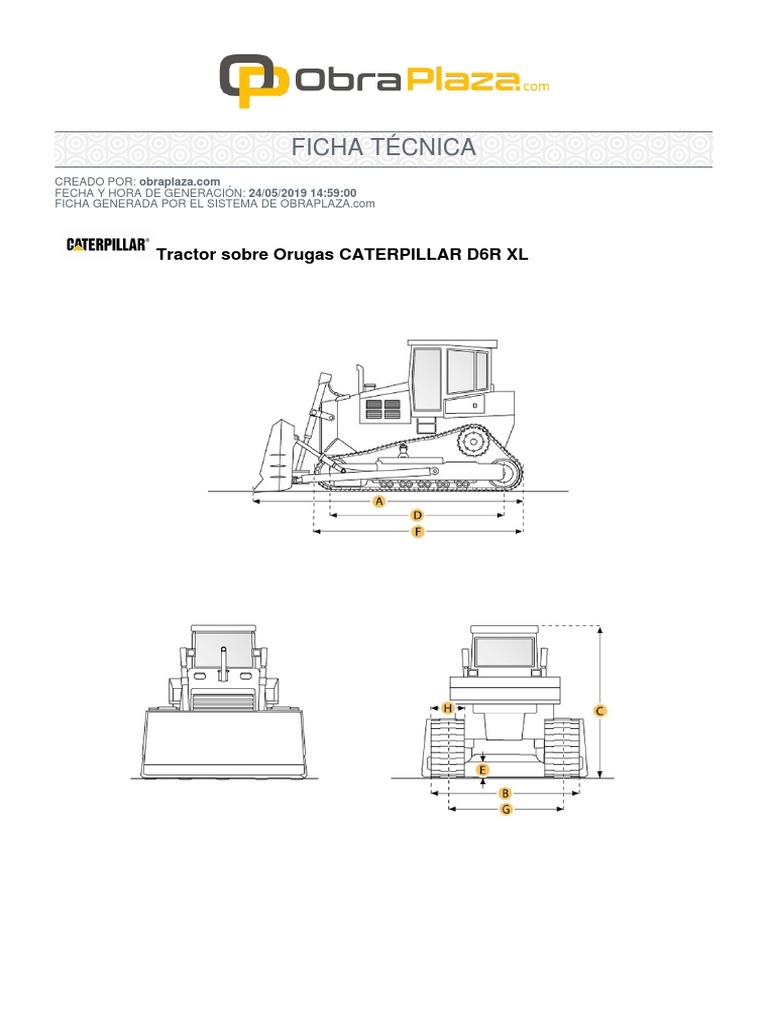 ObraPlaza.com

FICHA TÉCNICA

CREADO POR: obraplaza.com
FECHA Y HORA DE GENERACIÓN: 24/05/2019 14:59:00
FICHA GENERADA POR EL SISTEMA DE OBRAPLAZA.com

CATERPILLAR®

Tractor sobre Orugas CATERPILLAR D6R XL

A
D
F

H
C
E
B
G