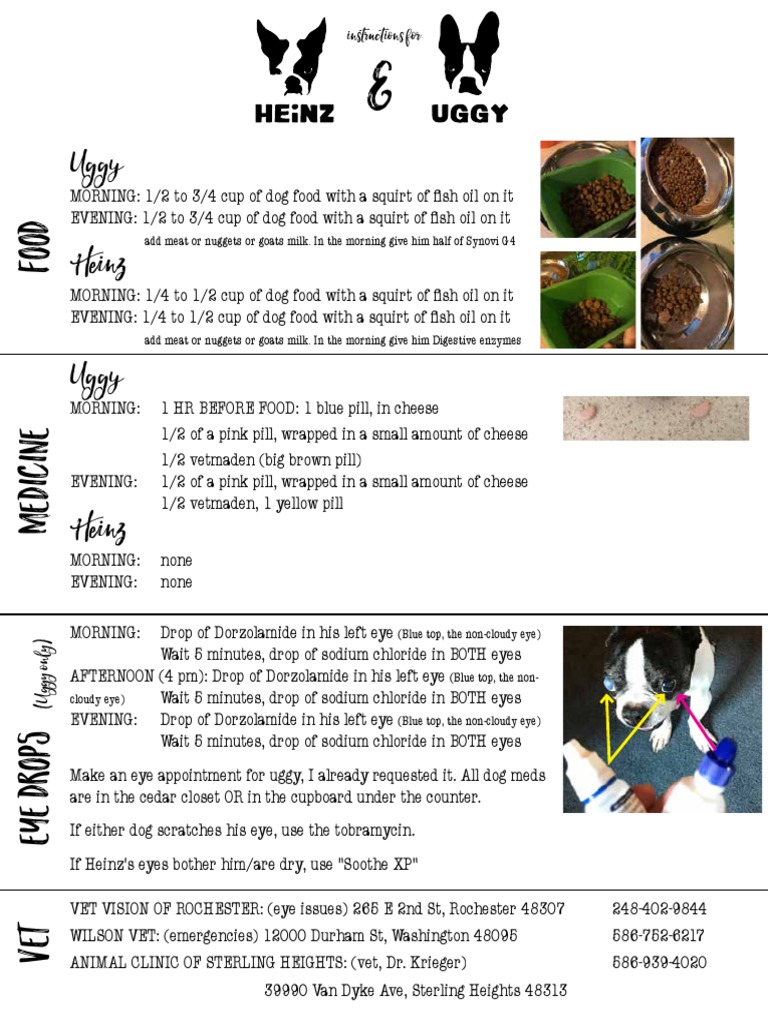 instructions for

HEiNZ & UGGY

FOOD

Uggy
MORNING: 1/2 to 3/4 cup of dog food with a squirt of fish oil on it
EVENING: 1/2 to 3/4 cup of dog food with a squirt of fish oil on it
add meat or nuggets or goats milk. In the morning give him half of Synovi G4

Heinz
MORNING: 1/4 to 1/2 cup of dog food with a squirt of fish oil on it
EVENING: 1/4 to 1/2 cup of dog food with a squirt of fish oil on it
add meat or nuggets or goats milk. In the morning give him Digestive enzymes

MEDICINE

Uggy
MORNING: 1 HR BEFORE FOOD: 1 blue pill, in cheese
1/2 of a pink pill, wrapped in a small amount of cheese
1/2 vetmaden (big brown pill)
EVENING: 1/2 of a pink pill, wrapped in a small amount of cheese
1/2 vetmaden, 1 yellow pill

Heinz
MORNING: none
EVENING: none

EYE DROPS (Uggy only)

MORNING: Drop of Dorzolamide in his left eye (Blue top, the non-cloudy eye)
Wait 5 minutes, drop of sodium chloride in BOTH eyes
AFTERNOON (4 pm): Drop of Dorzolamide in his left eye (Blue top, the non-cloudy eye)
Wait 5 minutes, drop of sodium chloride in BOTH eyes
EVENING: Drop of Dorzolamide in his left eye (Blue top, the non-cloudy eye)
Wait 5 minutes, drop of sodium chloride in BOTH eyes

Make an eye appointment for uggy, I already requested it. All dog meds are in the cedar closet OR in the cupboard under the counter.

If either dog scratches his eye, use the tobramycin.

If Heinz's eyes bother him/are dry, use "Soothe XP"

VET

VET VISION OF ROCHESTER: (eye issues) 265 E 2nd St, Rochester 48307 248-402-9844
WILSON VET: (emergencies) 12000 Durham St, Washington 48095 586-752-6217
ANIMAL CLINIC OF STERLING HEIGHTS: (vet, Dr. Krieger) 586-939-4020
39990 Van Dyke Ave, Sterling Heights 48313