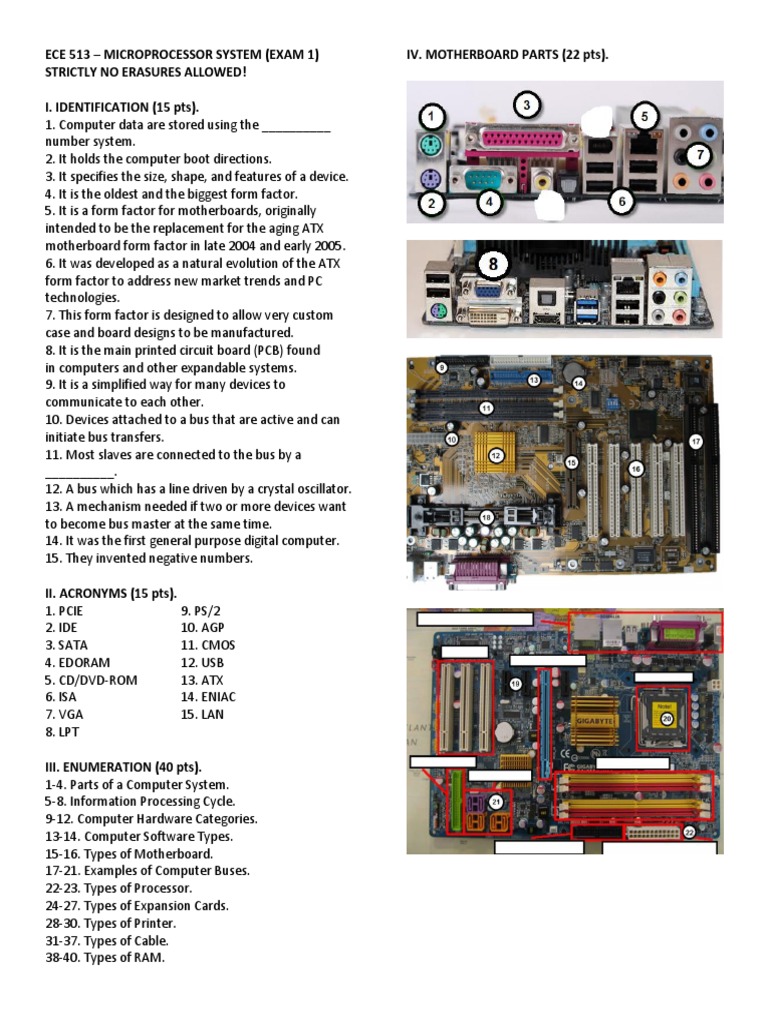 ECE 513 – MICROPROCESSOR SYSTEM (EXAM 1)
STRICTLY NO ERASURES ALLOWED!

I. IDENTIFICATION (15 pts).
1. Computer data are stored using the __________ number system.
2. It holds the computer boot directions.
3. It specifies the size, shape, and features of a device.
4. It is the oldest and the biggest form factor.
5. It is a form factor for motherboards, originally intended to be the replacement for the aging ATX motherboard form factor in late 2004 and early 2005.
6. It was developed as a natural evolution of the ATX form factor to address new market trends and PC technologies.
7. This form factor is designed to allow very custom case and board designs to be manufactured.
8. It is the main printed circuit board (PCB) found in computers and other expandable systems.
9. It is a simplified way for many devices to communicate to each other.
10. Devices attached to a bus that are active and can initiate bus transfers.
11. Most slaves are connected to the bus by a __________.
12. A bus which has a line driven by a crystal oscillator.
13. A mechanism needed if two or more devices want to become bus master at the same time.
14. It was the first general purpose digital computer.
15. They invented negative numbers.

II. ACRONYMS (15 pts).
1. PCIE
2. IDE
3. SATA
4. EDORAM
5. CD/DVD-ROM
6. ISA
7. VGA
8. LPT
9. PS/2
10. AGP
11. CMOS
12. USB
13. ATX
14. ENIAC
15. LAN

III. ENUMERATION (40 pts).
1-4. Parts of a Computer System.
5-8. Information Processing Cycle.
9-12. Computer Hardware Categories.
13-14. Computer Software Types.
15-16. Types of Motherboard.
17-21. Examples of Computer Buses.
22-23. Types of Processor.
24-27. Types of Expansion Cards.
28-30. Types of Printer.
31-37. Types of Cable.
38-40. Types of RAM.

IV. MOTHERBOARD PARTS (22 pts).
1 2 3 4 5 6 7
8
9 10 11 12 13 14 15 16 17 18
19 20 21 22
GIGABYTE