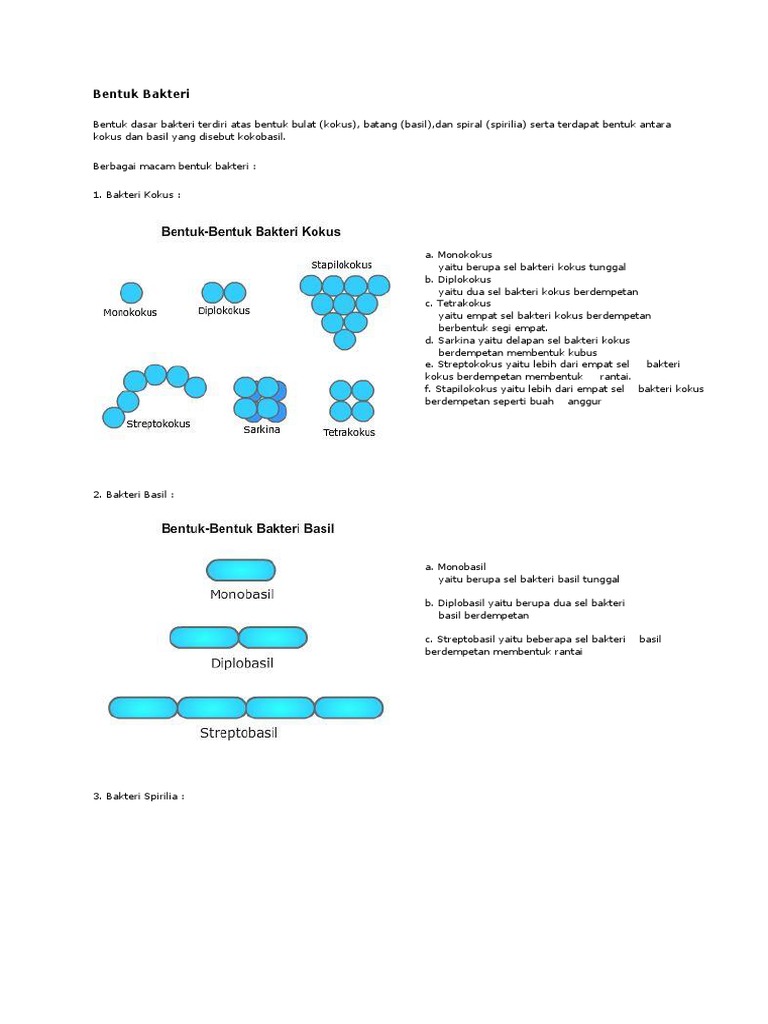 Bentuk Bakteri

Bentuk dasar bakteri terdiri atas bentuk bulat (kokus), batang (basil),dan spiral (spirilia) serta terdapat bentuk antara kokus dan basil yang disebut kokobasil.

Berbagai macam bentuk bakteri :

1. Bakteri Kokus :

Bentuk-Bentuk Bakteri Kokus

Monokokus

Diplokokus

Stapilokokus

Streptokokus

Sarkina

Tetrakokus

a. Monokokus
yaitu berupa sel bakteri kokus tunggal
b. Diplokokus
yaitu dua sel bakteri kokus berdempetan
c. Tetrakokus
yaitu empat sel bakteri kokus berdempetan berbentuk segi empat.
d. Sarkina yaitu delapan sel bakteri kokus berdempetan membentuk kubus
e. Streptokokus yaitu lebih dari empat sel bakteri kokus berdempetan membentuk rantai.
f. Stapilokokus yaitu lebih dari empat sel bakteri kokus berdempetan seperti buah anggur

2. Bakteri Basil :

Bentuk-Bentuk Bakteri Basil

Monobasil

Diplobasil

Streptobasil

a. Monobasil
yaitu berupa sel bakteri basil tunggal

b. Diplobasil yaitu berupa dua sel bakteri basil berdempetan

c. Streptobasil yaitu beberapa sel bakteri basil berdempetan membentuk rantai

3. Bakteri Spirilia :