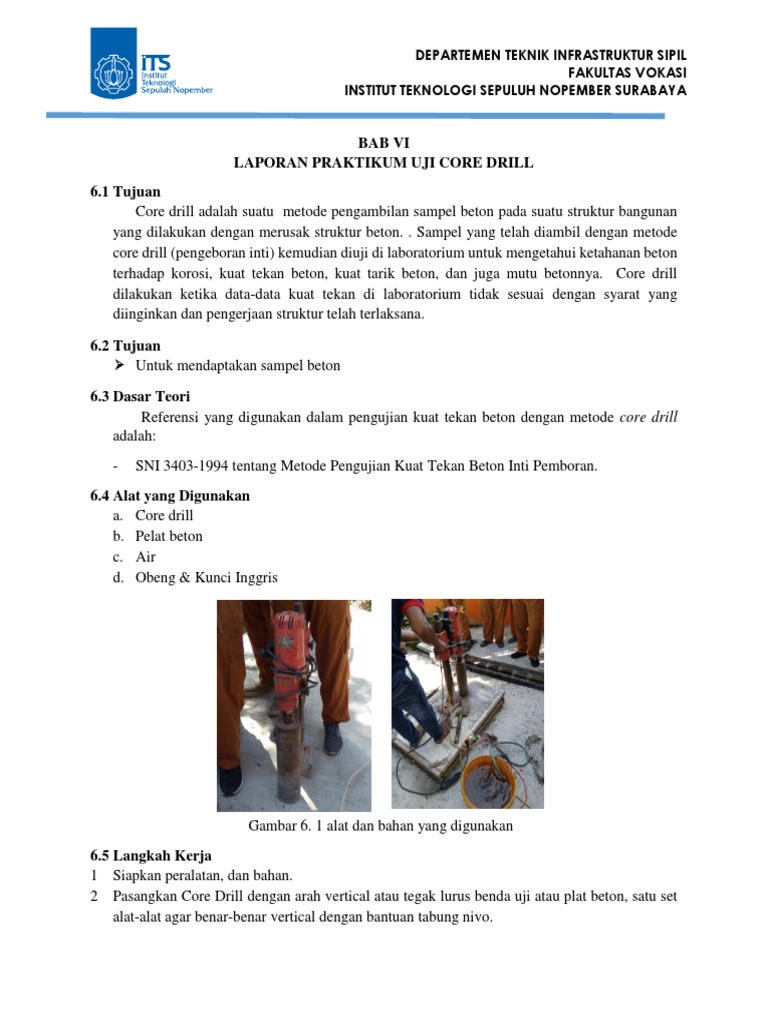 ITS Institut Teknologi Sepuluh Nopember

DEPARTEMEN TEKNIK INFRASTRUKTUR SIPIL
FAKULTAS VOKASI
INSTITUT TEKNOLOGI SEPULUH NOPEMBER SURABAYA

BAB VI
LAPORAN PRAKTIKUM UJI CORE DRILL

6.1 Tujuan

Core drill adalah suatu metode pengambilan sampel beton pada suatu struktur bangunan yang dilakukan dengan merusak struktur beton. . Sampel yang telah diambil dengan metode core drill (pengeboran inti) kemudian diuji di laboratorium untuk mengetahui ketahanan beton terhadap korosi, kuat tekan beton, kuat tarik beton, dan juga mutu betonnya. Core drill dilakukan ketika data-data kuat tekan di laboratorium tidak sesuai dengan syarat yang diinginkan dan pengerjaan struktur telah terlaksana.

6.2 Tujuan

➢ Untuk mendaptakan sampel beton

6.3 Dasar Teori

Referensi yang digunakan dalam pengujian kuat tekan beton dengan metode core drill adalah:

- SNI 3403-1994 tentang Metode Pengujian Kuat Tekan Beton Inti Pemboran.

6.4 Alat yang Digunakan

a. Core drill
b. Pelat beton
c. Air
d. Obeng & Kunci Inggris

Gambar 6. 1 alat dan bahan yang digunakan

6.5 Langkah Kerja

1 Siapkan peralatan, dan bahan.
2 Pasangkan Core Drill dengan arah vertical atau tegak lurus benda uji atau plat beton, satu set alat-alat agar benar-benar vertical dengan bantuan tabung nivo.