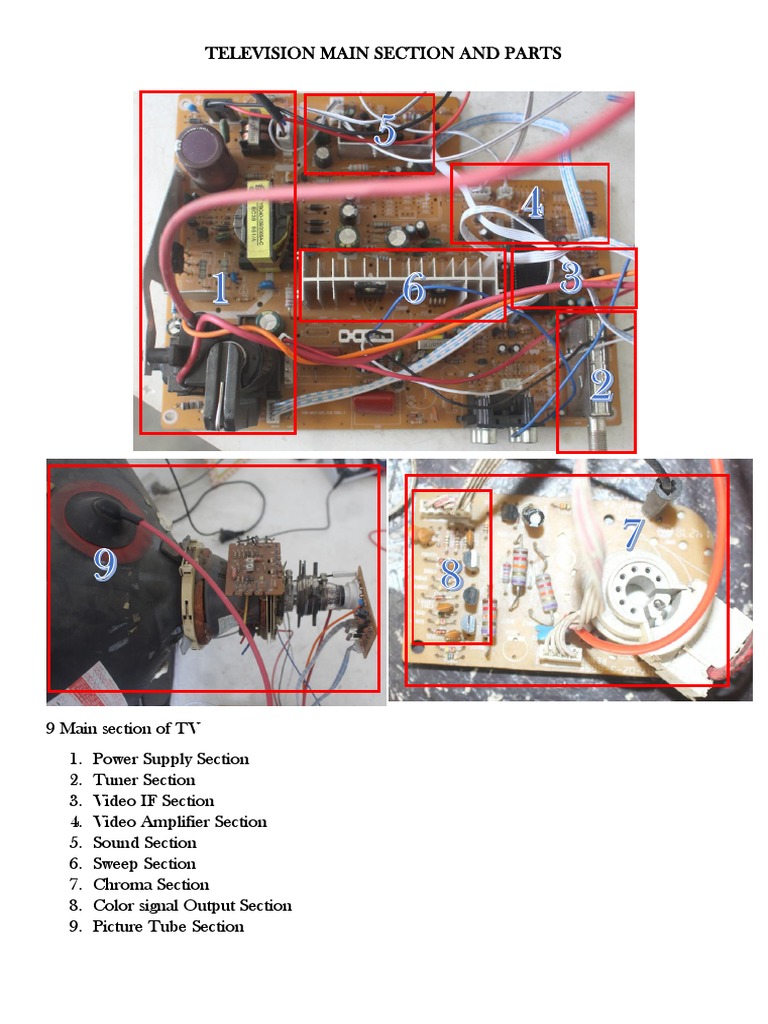 TELEVISION MAIN SECTION AND PARTS

5

4

1

6

3

2

9

8

7

9 Main section of TV

1. Power Supply Section
2. Tuner Section
3. Video IF Section
4. Video Amplifier Section
5. Sound Section
6. Sweep Section
7. Chroma Section
8. Color signal Output Section
9. Picture Tube Section