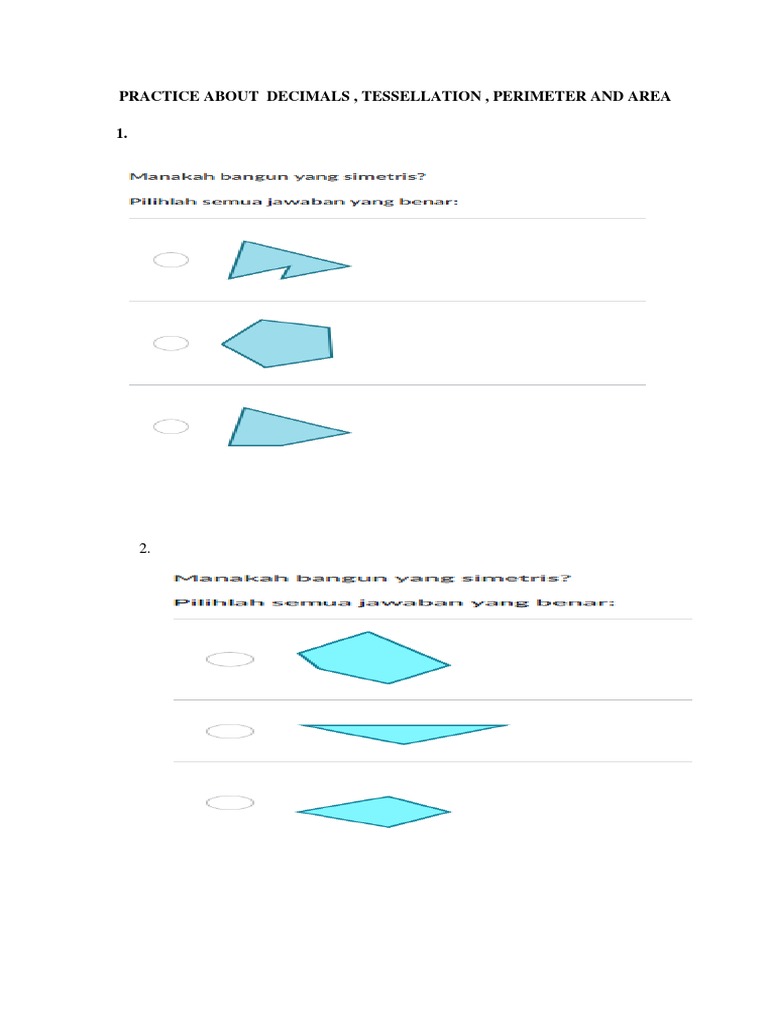 PRACTICE ABOUT DECIMALS , TESSELLATION , PERIMETER AND AREA

1.

Manakah bangun yang simetris?

Pilihlah semua jawaban yang benar:

2.

Manakah bangun yang simetris?

Pilihlah semua jawaban yang benar: