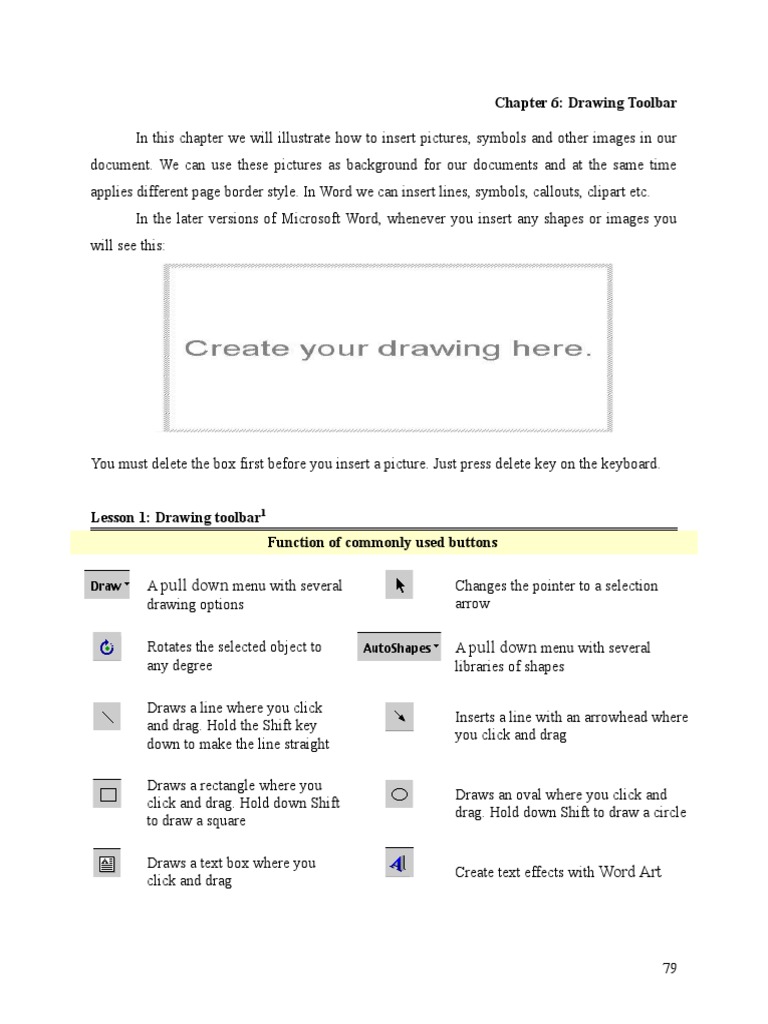 Chapter 6: Drawing Toolbar

In this chapter we will illustrate how to insert pictures, symbols and other images in our document. We can use these pictures as background for our documents and at the same time applies different page border style. In Word we can insert lines, symbols, callouts, clipart etc.

In the later versions of Microsoft Word, whenever you insert any shapes or images you will see this:

Create your drawing here.

You must delete the box first before you insert a picture. Just press delete key on the keyboard.

Lesson 1: Drawing toolbar$^1$

Function of commonly used buttons

| | | | |
|---|---|---|---|
| Draw | A pull down menu with several drawing options | | Changes the pointer to a selection arrow |
| | Rotates the selected object to any degree | AutoShapes | A pull down menu with several libraries of shapes |
| | Draws a line where you click and drag. Hold the Shift key down to make the line straight | | Inserts a line with an arrowhead where you click and drag |
| | Draws a rectangle where you click and drag. Hold down Shift to draw a square | | Draws an oval where you click and drag. Hold down Shift to draw a circle |
| | Draws a text box where you click and drag | | Create text effects with Word Art |

79