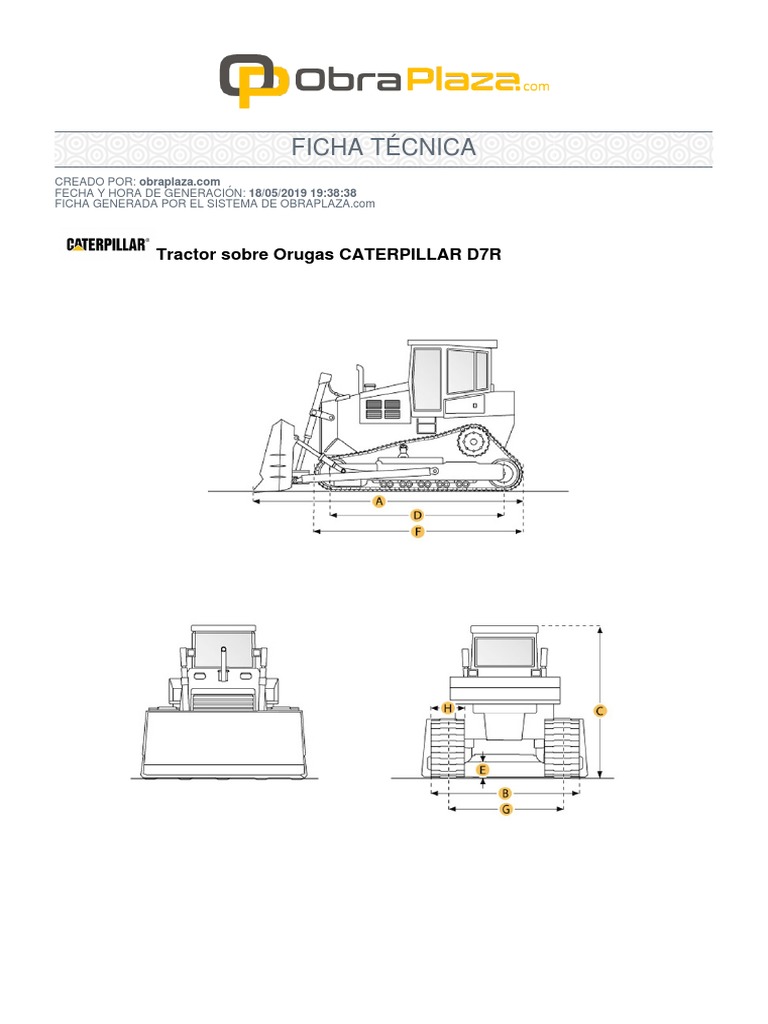 ObraPlaza.com

FICHA TÉCNICA

CREADO POR: obraplaza.com
FECHA Y HORA DE GENERACIÓN: 18/05/2019 19:38:38
FICHA GENERADA POR EL SISTEMA DE OBRAPLAZA.com

CATERPILLAR®

Tractor sobre Orugas CATERPILLAR D7R

A
D
F

H
C
E
B
G