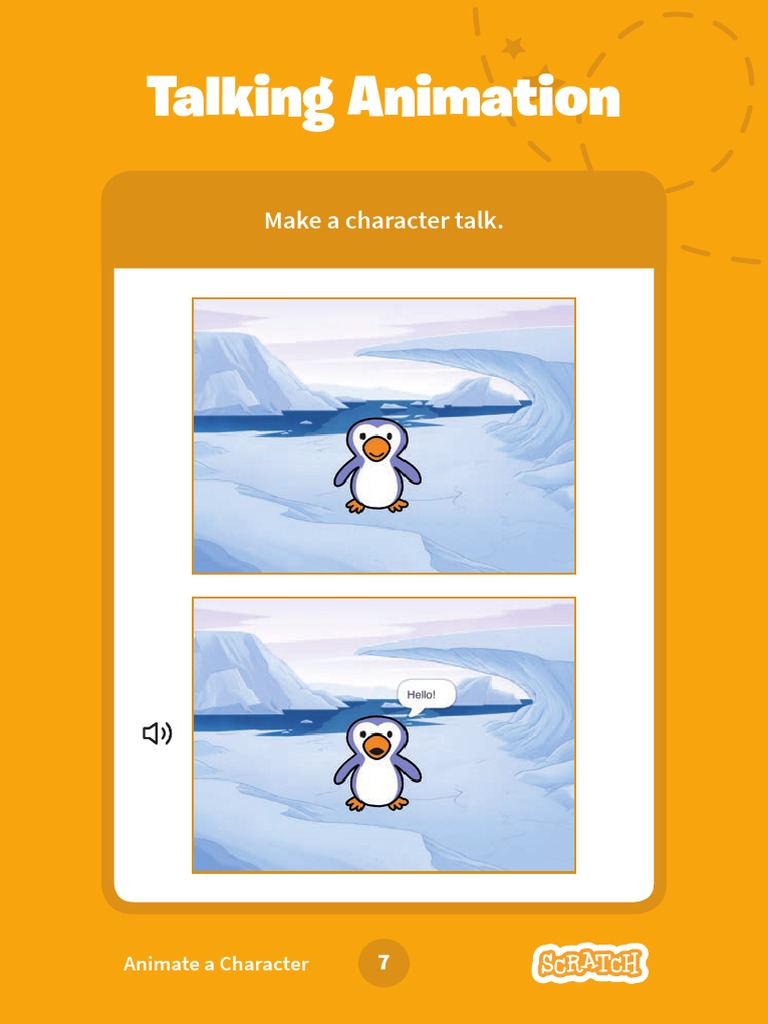 Talking Animation

Make a character talk.

Hello!

Animate a Character

7

SCRATCH