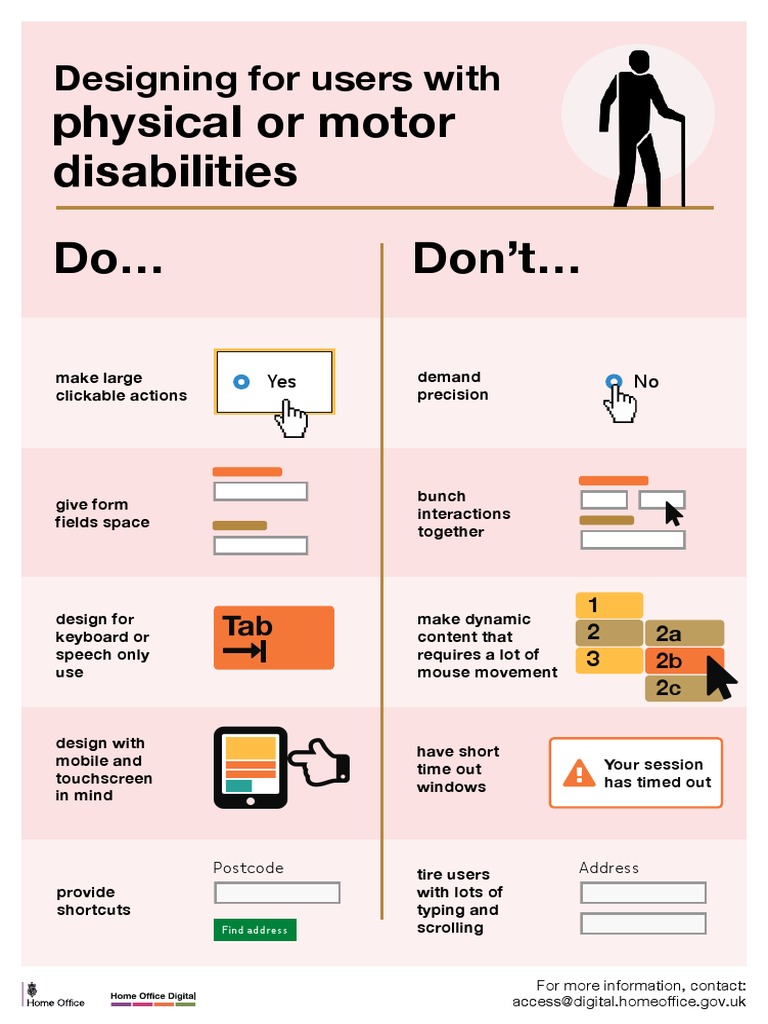 Designing for users with physical or motor disabilities

Do...

make large clickable actions

Yes

give form fields space

design for keyboard or speech only use

Tab

design with mobile and touchscreen in mind

provide shortcuts

Postcode

Find address

Don't...

demand precision

No

bunch interactions together

make dynamic content that requires a lot of mouse movement

1
2
3
2a
2b
2c

have short time out windows

Your session has timed out

tire users with lots of typing and scrolling

Address

Home Office

Home Office Digital

For more information, contact: access@digital.homeoffice.gov.uk