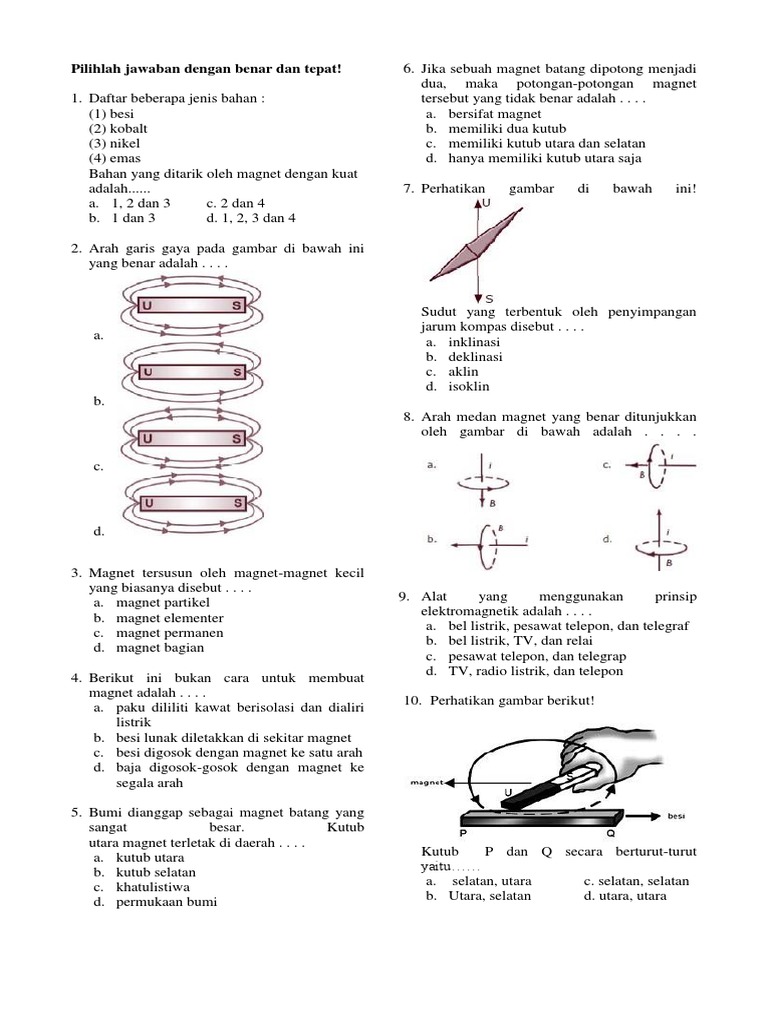 Pilihlah jawaban dengan benar dan tepat!

1. Daftar beberapa jenis bahan :
(1) besi
(2) kobalt
(3) nikel
(4) emas
Bahan yang ditarik oleh magnet dengan kuat adalah......
a. 1, 2 dan 3 c. 2 dan 4
b. 1 dan 3 d. 1, 2, 3 dan 4

2. Arah garis gaya pada gambar di bawah ini yang benar adalah . . . .

a. U S
b. U S
c. U S
d. U S

3. Magnet tersusun oleh magnet-magnet kecil yang biasanya disebut . . . .
a. magnet partikel
b. magnet elementer
c. magnet permanen
d. magnet bagian

4. Berikut ini bukan cara untuk membuat magnet adalah . . . .
a. paku dililiti kawat berisolasi dan dialiri listrik
b. besi lunak diletakkan di sekitar magnet
c. besi digosok dengan magnet ke satu arah
d. baja digosok-gosok dengan magnet ke segala arah

5. Bumi dianggap sebagai magnet batang yang sangat besar. Kutub utara magnet terletak di daerah . . . .
a. kutub utara
b. kutub selatan
c. khatulistiwa
d. permukaan bumi

6. Jika sebuah magnet batang dipotong menjadi dua, maka potongan-potongan magnet tersebut yang tidak benar adalah . . . .
a. bersifat magnet
b. memiliki dua kutub
c. memiliki kutub utara dan selatan
d. hanya memiliki kutub utara saja

7. Perhatikan gambar di bawah ini!
U
S
Sudut yang terbentuk oleh penyimpangan jarum kompas disebut . . . .
a. inklinasi
b. deklinasi
c. aklin
d. isoklin

8. Arah medan magnet yang benar ditunjukkan oleh gambar di bawah adalah . . . .
a. i B
c. i B
b. B i
d. i B

9. Alat yang menggunakan prinsip elektromagnetik adalah . . . .
a. bel listrik, pesawat telepon, dan telegraf
b. bel listrik, TV, dan relai
c. pesawat telepon, dan telegrap
d. TV, radio listrik, dan telepon

10. Perhatikan gambar berikut!
magnet U S besi P Q
Kutub P dan Q secara berturut-turut yaitu......
a. selatan, utara c. selatan, selatan
b. Utara, selatan d. utara, utara