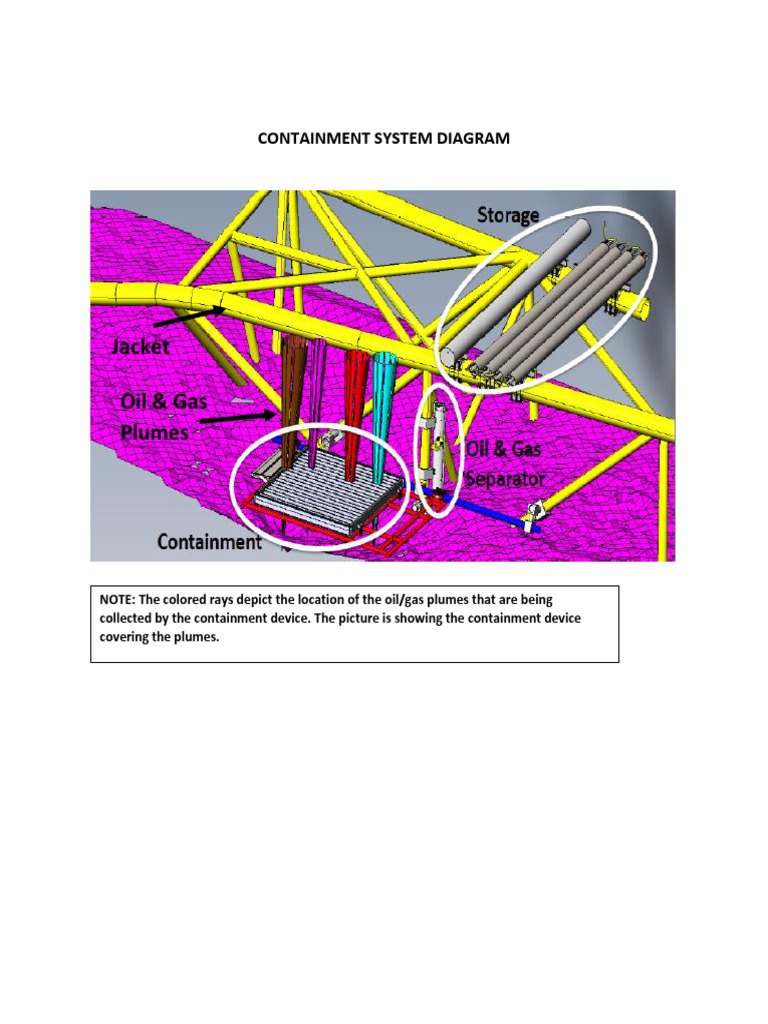 CONTAINMENT SYSTEM DIAGRAM

Storage

Jacket

Oil & Gas Plumes

Oil & Gas Separator

Containment

NOTE: The colored rays depict the location of the oil/gas plumes that are being collected by the containment device. The picture is showing the containment device covering the plumes.