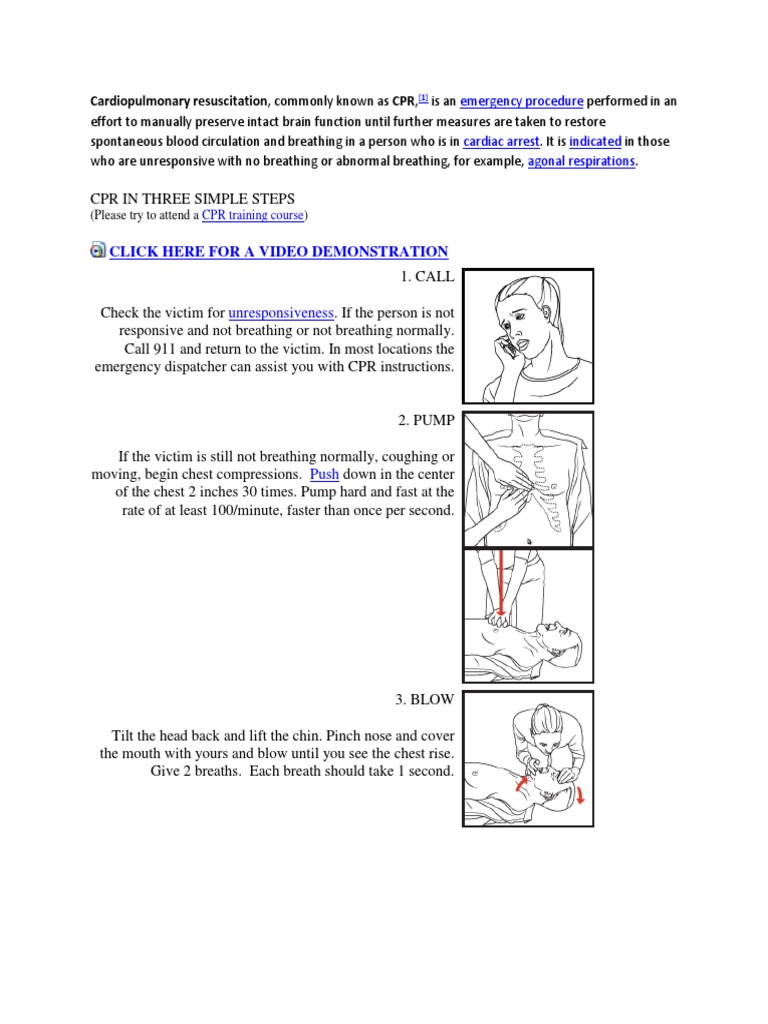 Cardiopulmonary resuscitation, commonly known as CPR,[1] is an emergency procedure performed in an effort to manually preserve intact brain function until further measures are taken to restore spontaneous blood circulation and breathing in a person who is in cardiac arrest. It is indicated in those who are unresponsive with no breathing or abnormal breathing, for example, agonal respirations.

CPR IN THREE SIMPLE STEPS
(Please try to attend a CPR training course)

CLICK HERE FOR A VIDEO DEMONSTRATION

1. CALL

Check the victim for unresponsiveness. If the person is not responsive and not breathing or not breathing normally. Call 911 and return to the victim. In most locations the emergency dispatcher can assist you with CPR instructions.

2. PUMP

If the victim is still not breathing normally, coughing or moving, begin chest compressions. Push down in the center of the chest 2 inches 30 times. Pump hard and fast at the rate of at least 100/minute, faster than once per second.

3. BLOW

Tilt the head back and lift the chin. Pinch nose and cover the mouth with yours and blow until you see the chest rise. Give 2 breaths. Each breath should take 1 second.