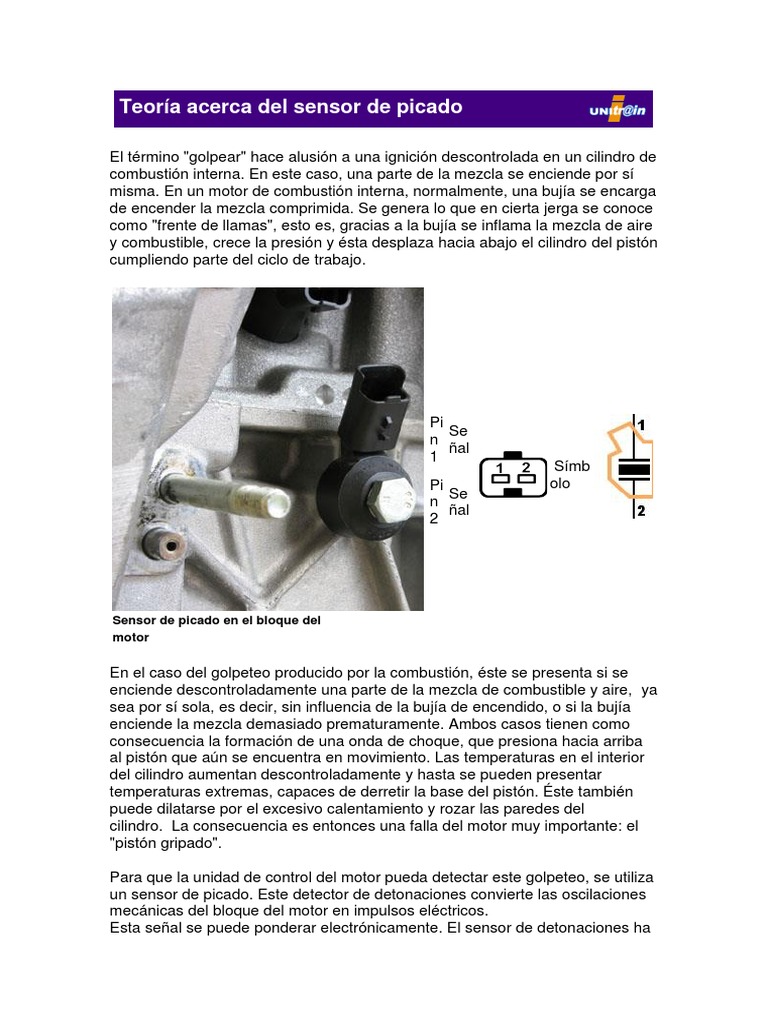 Teoría acerca del sensor de picado

UNITR@IN

El término "golpear" hace alusión a una ignición descontrolada en un cilindro de combustión interna. En este caso, una parte de la mezcla se enciende por sí misma. En un motor de combustión interna, normalmente, una bujía se encarga de encender la mezcla comprimida. Se genera lo que en cierta jerga se conoce como "frente de llamas", esto es, gracias a la bujía se inflama la mezcla de aire y combustible, crece la presión y ésta desplaza hacia abajo el cilindro del pistón cumpliendo parte del ciclo de trabajo.

Pin 1 Señal

Pin 2 Señal

1 2

Símbolo

1

2

Sensor de picado en el bloque del motor

En el caso del golpeteo producido por la combustión, éste se presenta si se enciende descontroladamente una parte de la mezcla de combustible y aire, ya sea por sí sola, es decir, sin influencia de la bujía de encendido, o si la bujía enciende la mezcla demasiado prematuramente. Ambos casos tienen como consecuencia la formación de una onda de choque, que presiona hacia arriba al pistón que aún se encuentra en movimiento. Las temperaturas en el interior del cilindro aumentan descontroladamente y hasta se pueden presentar temperaturas extremas, capaces de derretir la base del pistón. Éste también puede dilatarse por el excesivo calentamiento y rozar las paredes del cilindro. La consecuencia es entonces una falla del motor muy importante: el "pistón gripado".

Para que la unidad de control del motor pueda detectar este golpeteo, se utiliza un sensor de picado. Este detector de detonaciones convierte las oscilaciones mecánicas del bloque del motor en impulsos eléctricos.
Esta señal se puede ponderar electrónicamente. El sensor de detonaciones ha