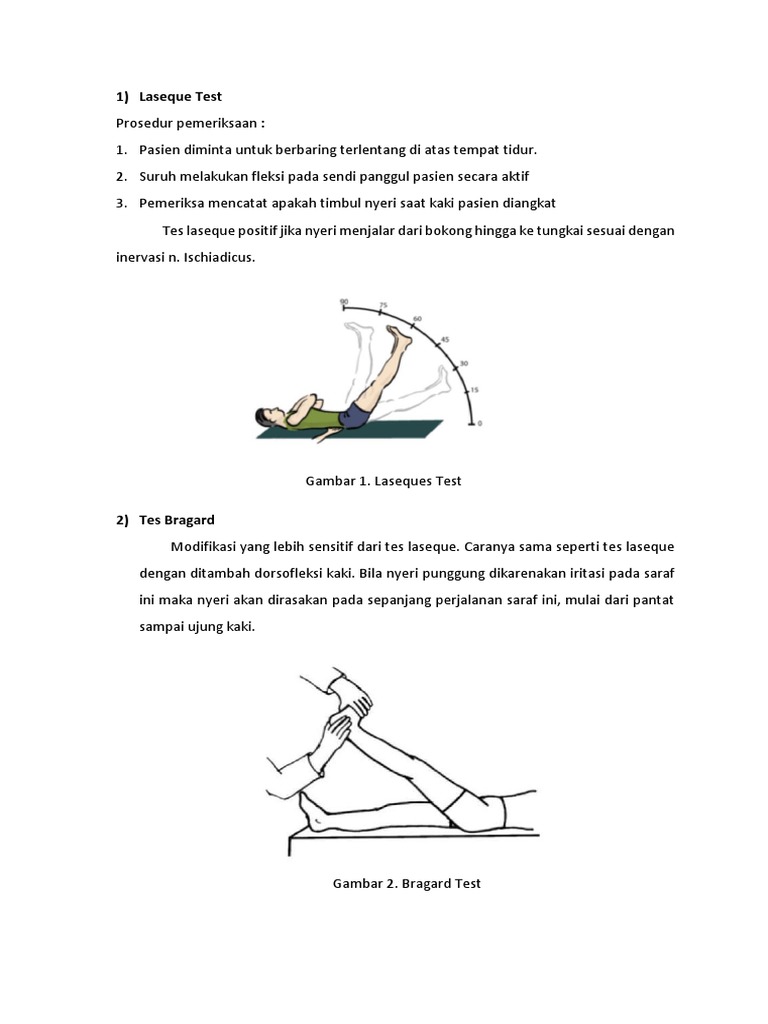 1) Laseque Test

Prosedur pemeriksaan :

1. Pasien diminta untuk berbaring terlentang di atas tempat tidur.

2. Suruh melakukan fleksi pada sendi panggul pasien secara aktif

3. Pemeriksa mencatat apakah timbul nyeri saat kaki pasien diangkat

Tes laseque positif jika nyeri menjalar dari bokong hingga ke tungkai sesuai dengan inervasi n. Ischiadicus.

90 75 60 45 30 15 0

Gambar 1. Laseques Test

2) Tes Bragard

Modifikasi yang lebih sensitif dari tes laseque. Caranya sama seperti tes laseque dengan ditambah dorsofleksi kaki. Bila nyeri punggung dikarenakan iritasi pada saraf ini maka nyeri akan dirasakan pada sepanjang perjalanan saraf ini, mulai dari pantat sampai ujung kaki.

Gambar 2. Bragard Test