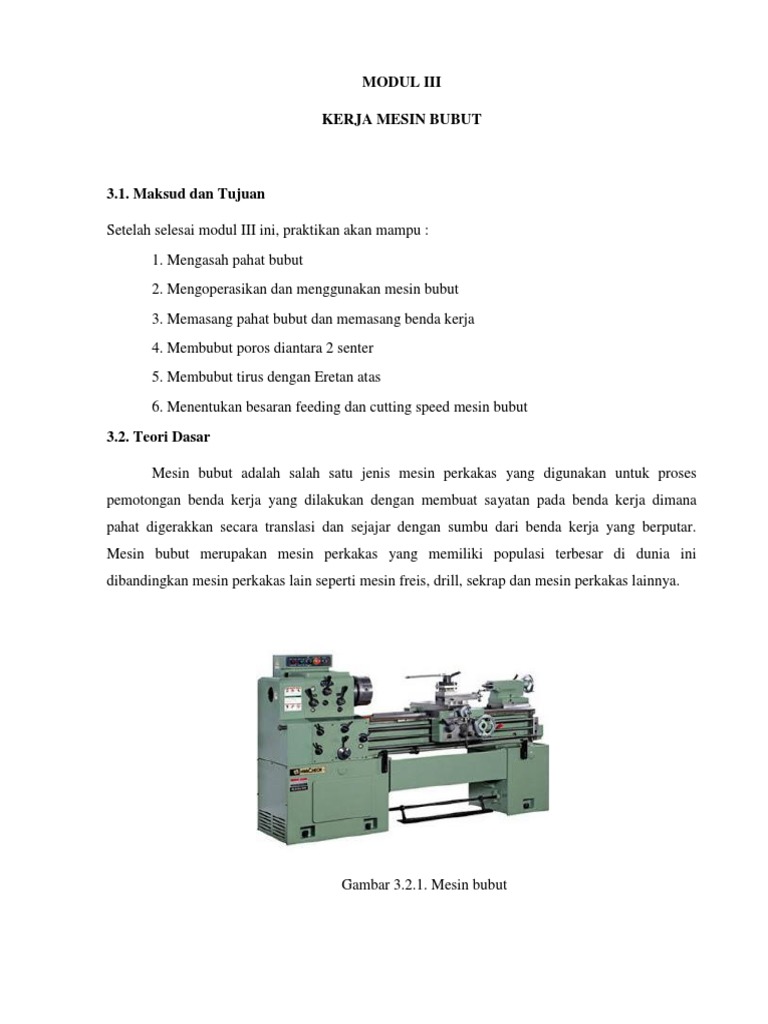 MODUL III

KERJA MESIN BUBUT

3.1. Maksud dan Tujuan

Setelah selesai modul III ini, praktikan akan mampu :

1. Mengasah pahat bubut

2. Mengoperasikan dan menggunakan mesin bubut

3. Memasang pahat bubut dan memasang benda kerja

4. Membubut poros diantara 2 senter

5. Membubut tirus dengan Eretan atas

6. Menentukan besaran feeding dan cutting speed mesin bubut

3.2. Teori Dasar

Mesin bubut adalah salah satu jenis mesin perkakas yang digunakan untuk proses pemotongan benda kerja yang dilakukan dengan membuat sayatan pada benda kerja dimana pahat digerakkan secara translasi dan sejajar dengan sumbu dari benda kerja yang berputar. Mesin bubut merupakan mesin perkakas yang memiliki populasi terbesar di dunia ini dibandingkan mesin perkakas lain seperti mesin freis, drill, sekrap dan mesin perkakas lainnya.

Gambar 3.2.1. Mesin bubut